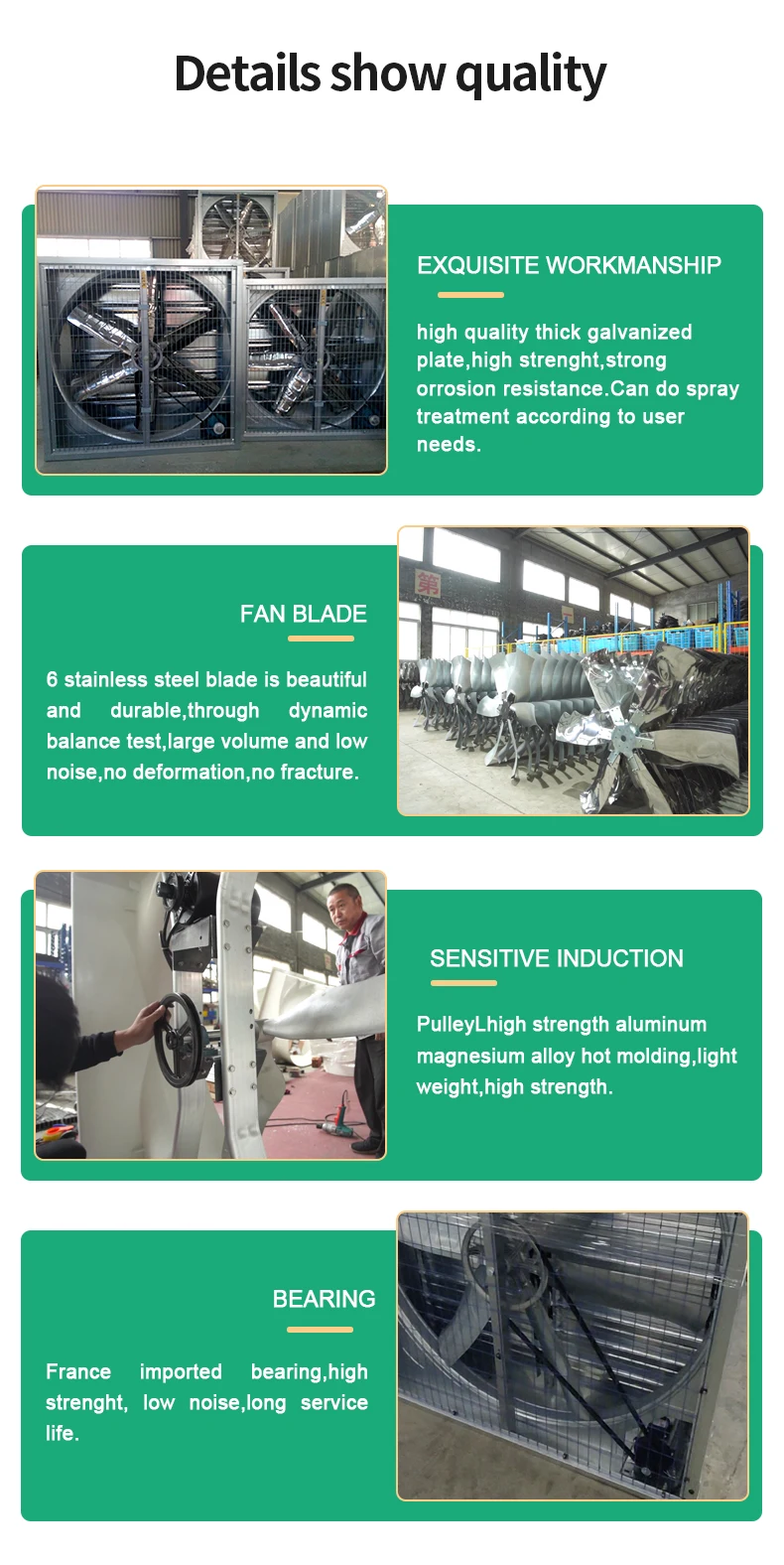 Details show quality

EXQUISITE WORKMANSHIP

high quality thick galvanized plate,high strenght,strong orrosion resistance.Can do spray treatment according to user needs.

第

FAN BLADE

6 stainless steel blade is beautiful and durable,through dynamic balance test,large volume and low noise,no deformation,no fracture.

SENSITIVE INDUCTION

PulleyLhigh strength aluminum magnesium alloy hot molding,light weight,high strength.

BEARING

France imported bearing,high strenght, low noise,long service life.