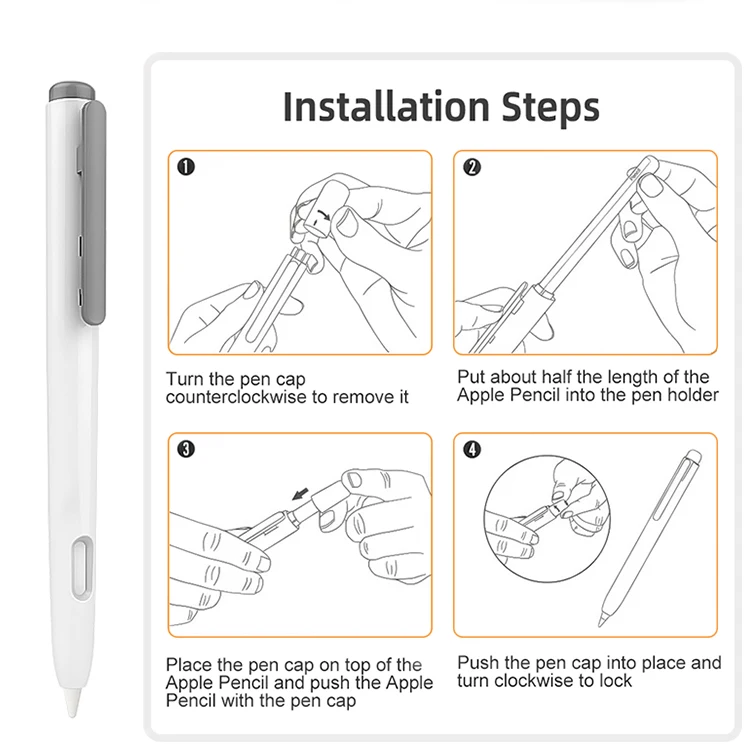 Installation Steps

❶

Turn the pen cap counterclockwise to remove it

❷

Put about half the length of the Apple Pencil into the pen holder

❸

Place the pen cap on top of the Apple Pencil and push the Apple Pencil with the pen cap

❹

Push the pen cap into place and turn clockwise to lock