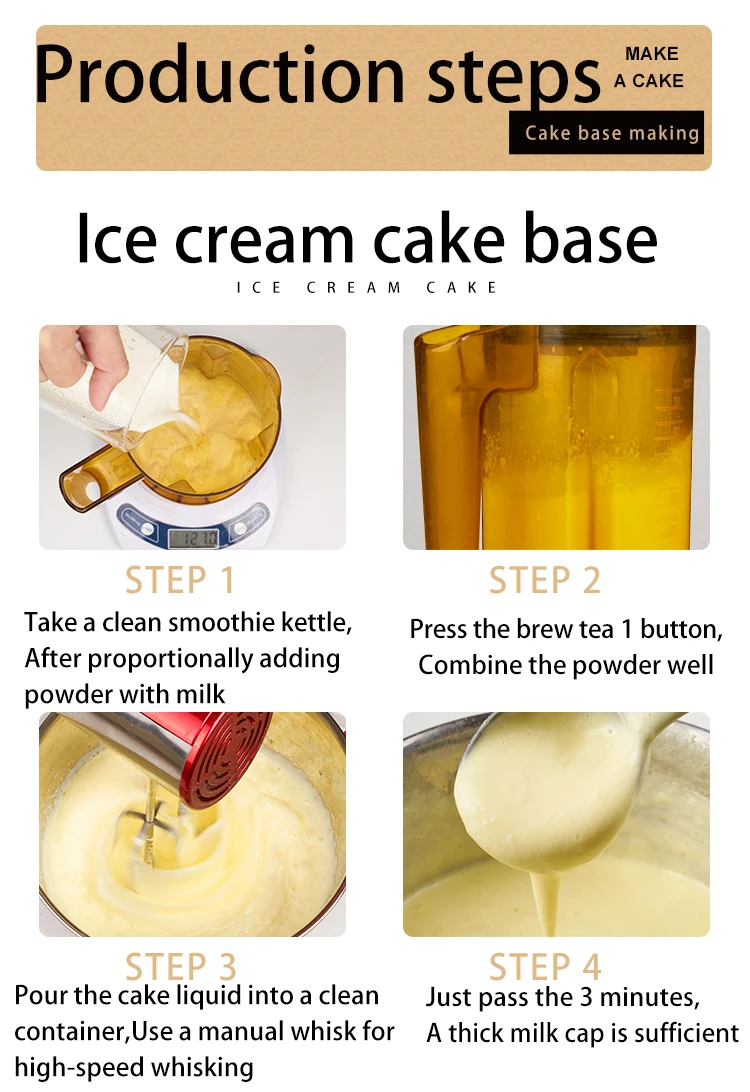 Production steps MAKE A CAKE

Cake base making

Ice cream cake base

ICE CREAM CAKE

127.0

STEP 1

Take a clean smoothie kettle, After proportionally adding powder with milk

STEP 2

Press the brew tea 1 button, Combine the powder well

STEP 3

Pour the cake liquid into a clean container,Use a manual whisk for high-speed whisking

STEP 4

Just pass the 3 minutes, A thick milk cap is sufficient