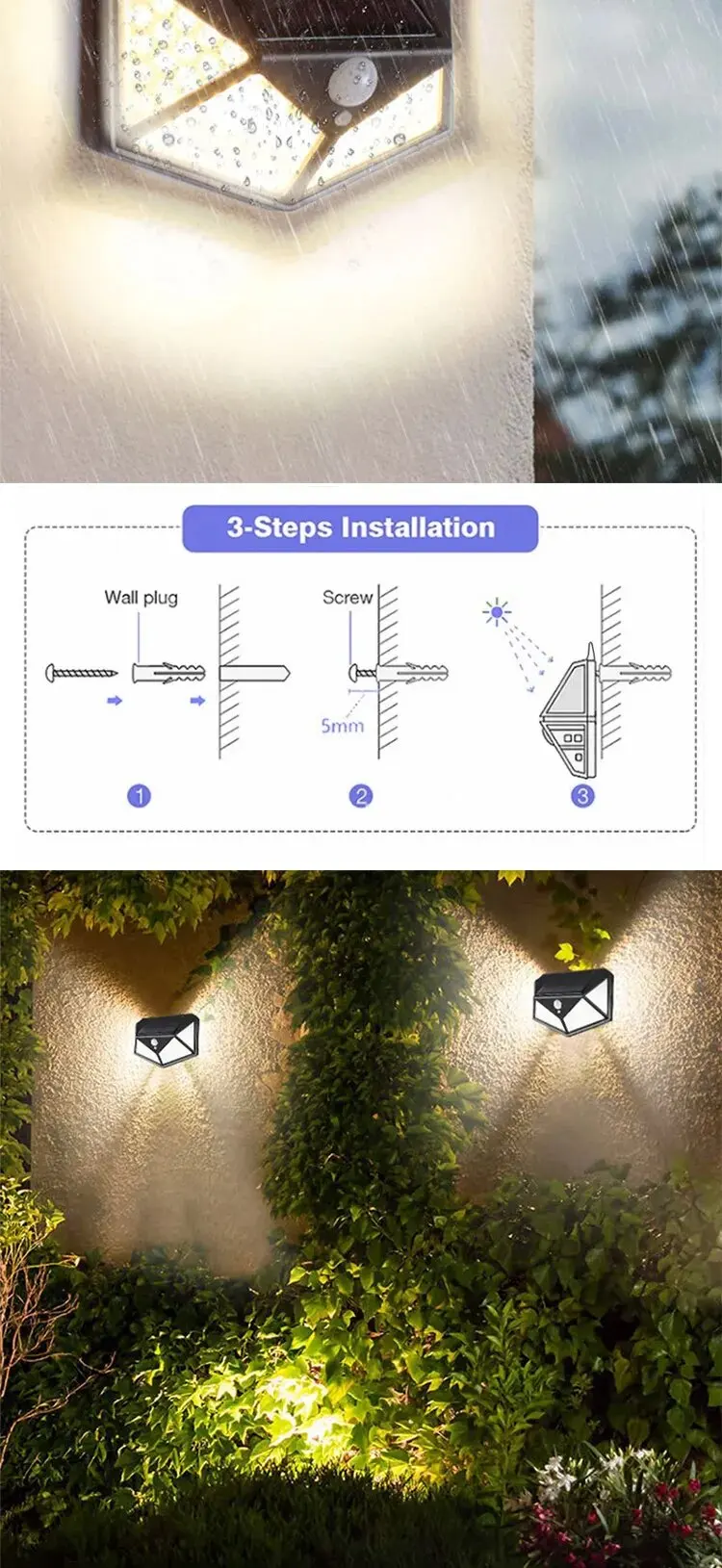 3-Steps Installation

Wall plug

Screw

5mm

1

2

3