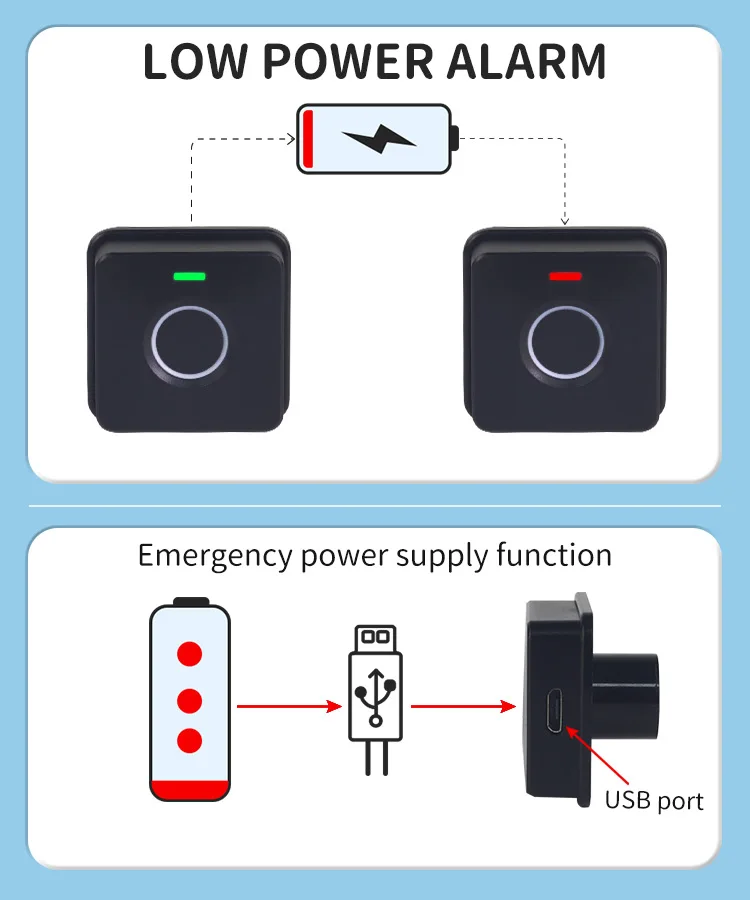 LOW POWER ALARM

Emergency power supply function

USB port