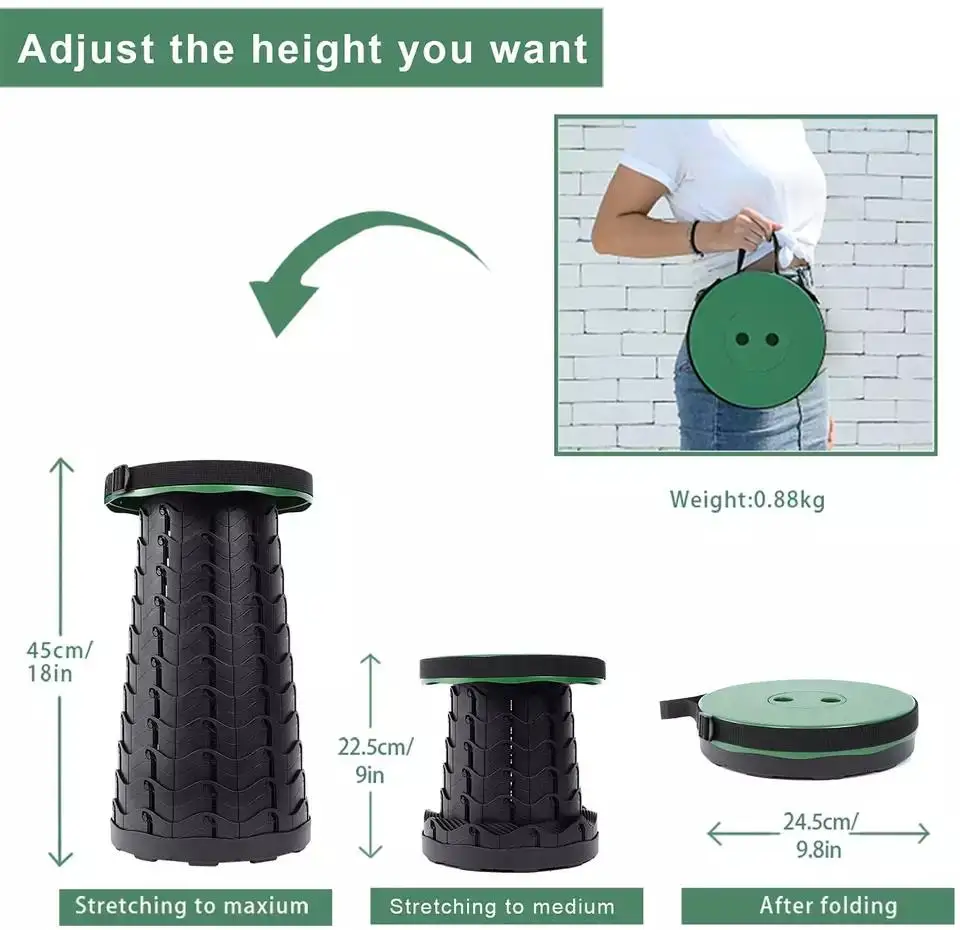 Adjust the height you want

Weight:0.88kg

45cm/
18in

22.5cm/
9in

24.5cm/
9.8in

Stretching to maxium

Stretching to medium

After folding