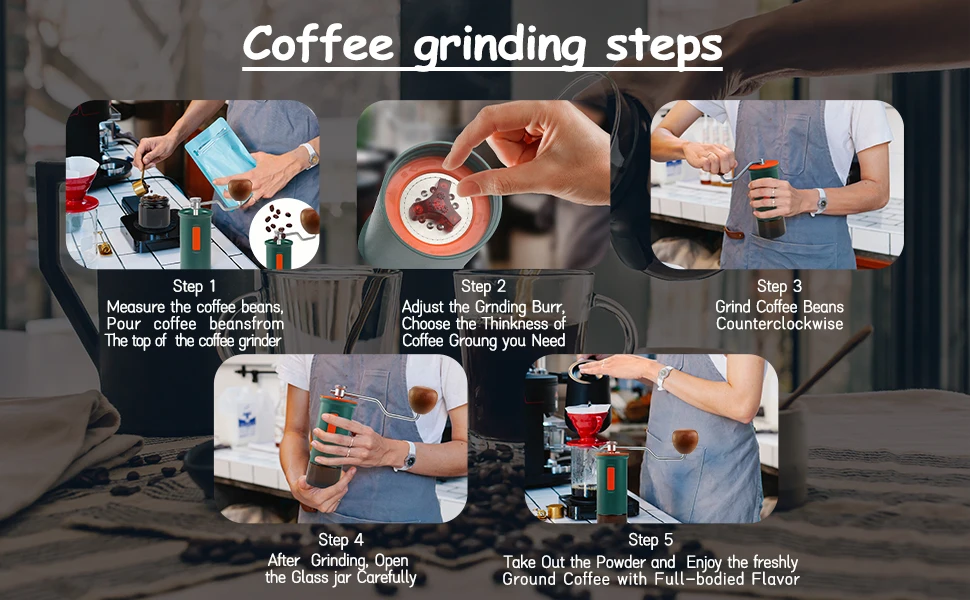 Coffee grinding steps

Step 1
Measure the coffee beans, Pour coffee beansfrom The top of the coffee grinder

Step 2
Adjust the Grnding Burr, Choose the Thinkness of Coffee Groung you Need

Step 3
Grind Coffee Beans Counterclockwise

Step 4
After Grinding, Open the Glass jar Carefully

Step 5
Take Out the Powder and Enjoy the freshly Ground Coffee with Full-bodied Flavor