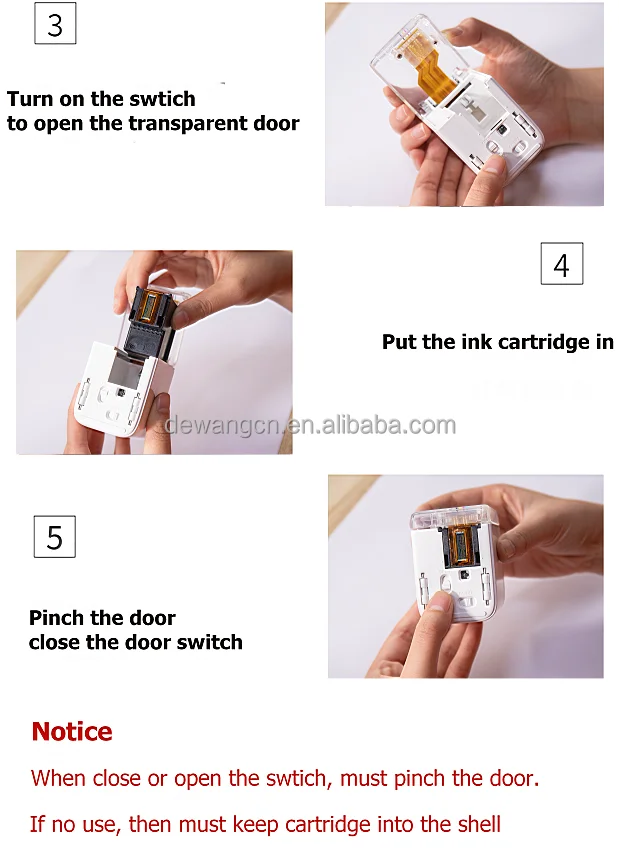 3

Turn on the swtich
to open the transparent door

4

Put the ink cartridge in

dewangcn.en.alibaba.com

5

Pinch the door
close the door switch

Notice

When close or open the swtich, must pinch the door.

If no use, then must keep cartridge into the shell