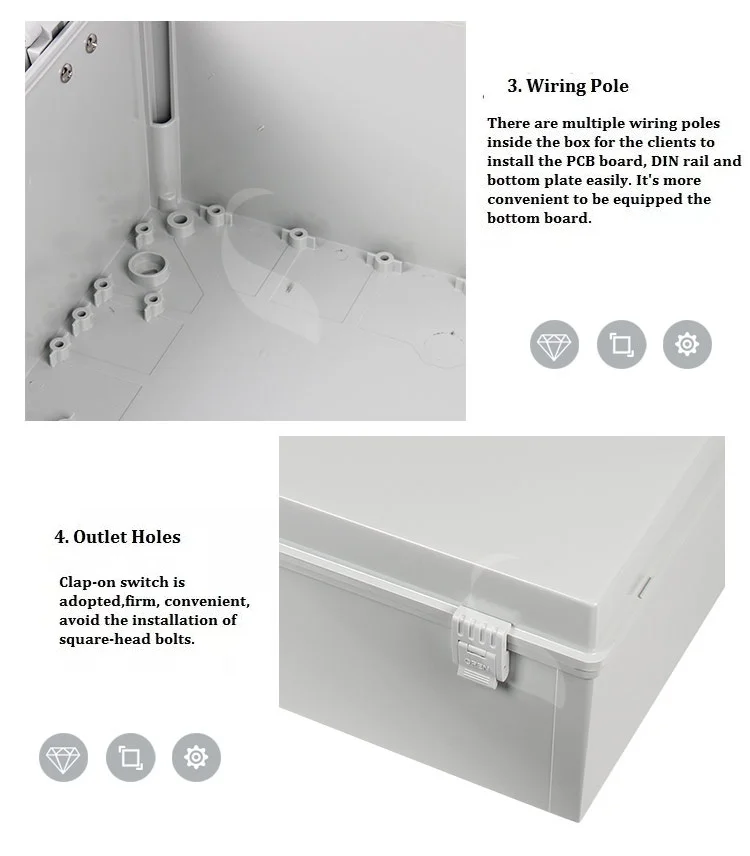 3. Wiring Pole

There are multiple wiring poles inside the box for the clients to install the PCB board, DIN rail and bottom plate easily. It's more convenient to be equipped the bottom board.

4. Outlet Holes

Clap-on switch is adopted,firm, convenient, avoid the installation of square-head bolts.

OPEN