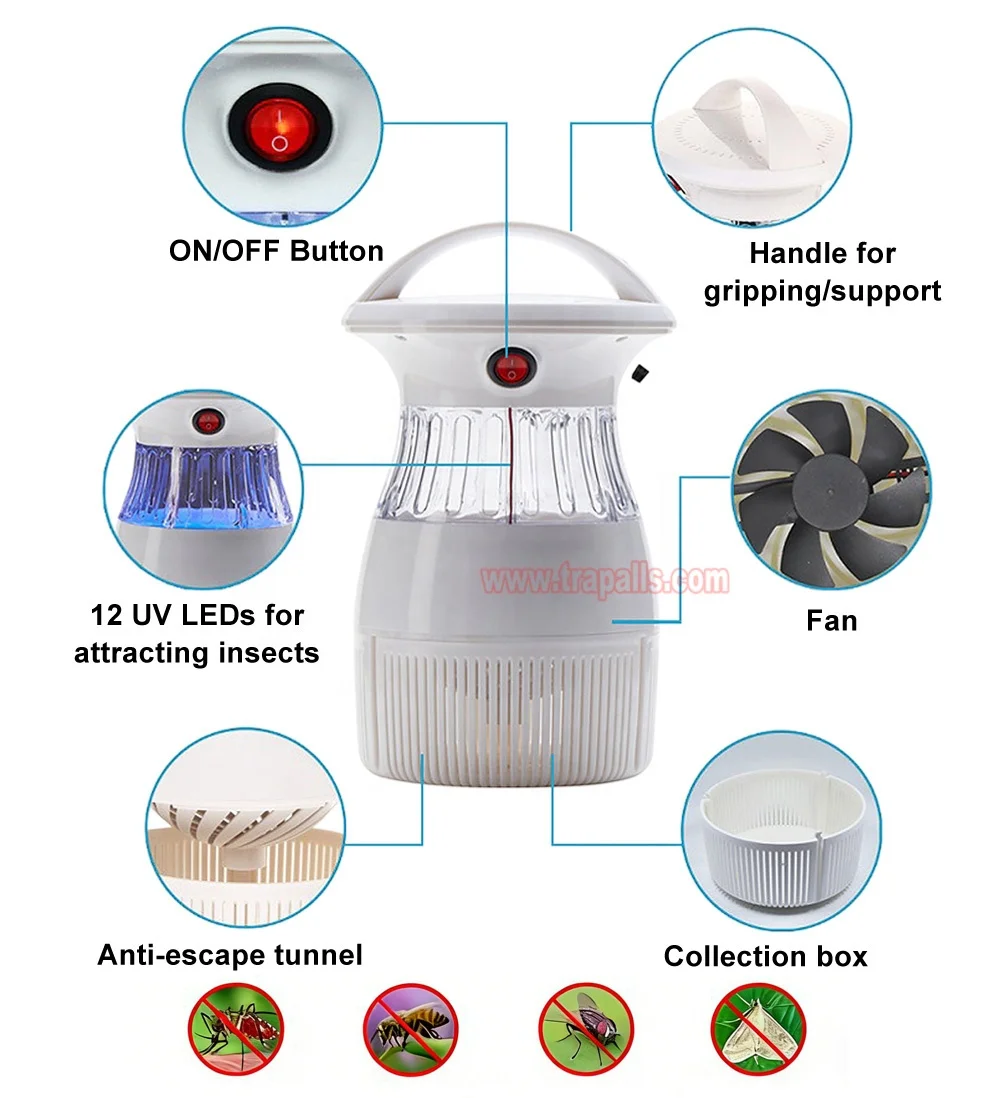 ON/OFF Button

Handle for gripping/support

12 UV LEDs for attracting insects

www.trapalls.com

Fan

Anti-escape tunnel

Collection box