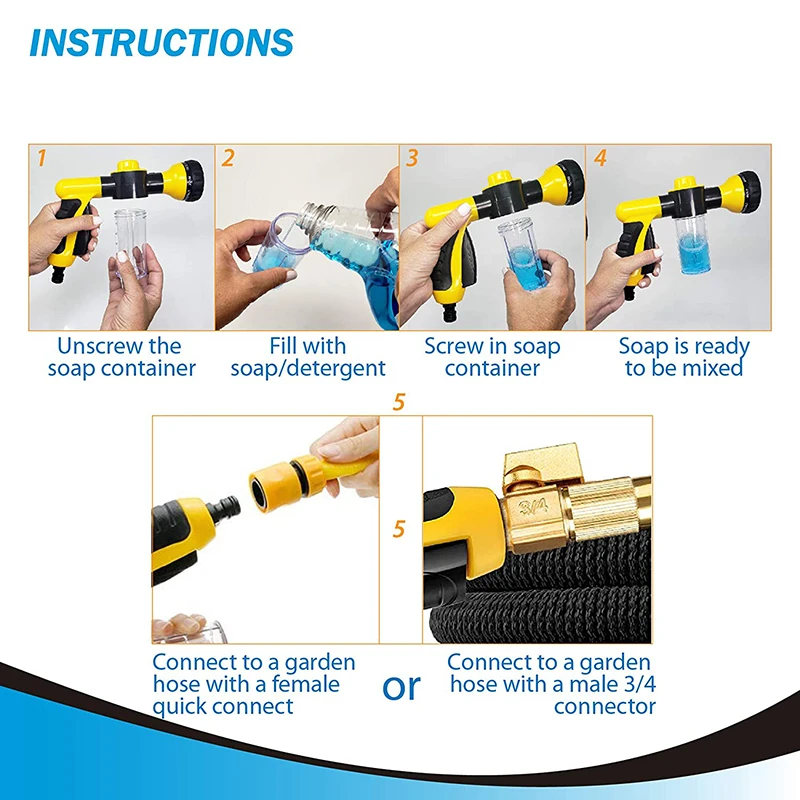 INSTRUCTIONS

1
Unscrew the soap container

2
Fill with soap/detergent

3
Screw in soap container

4
Soap is ready to be mixed

5

5

3/4

Connect to a garden hose with a female quick connect

or

Connect to a garden hose with a male 3/4 connector