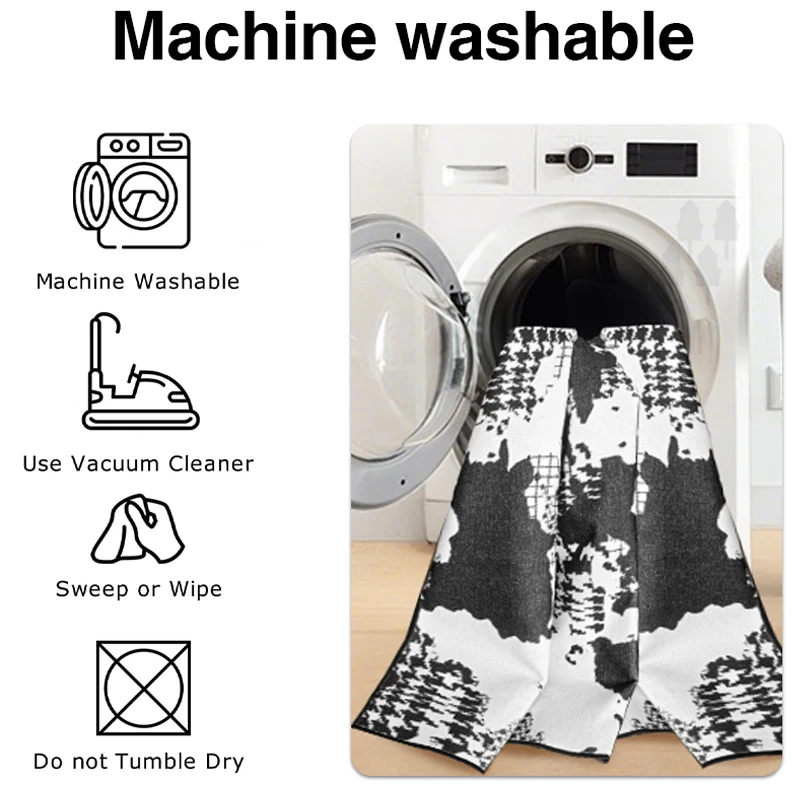 Machine washable

Machine Washable

Use Vacuum Cleaner

Sweep or Wipe

Do not Tumble Dry