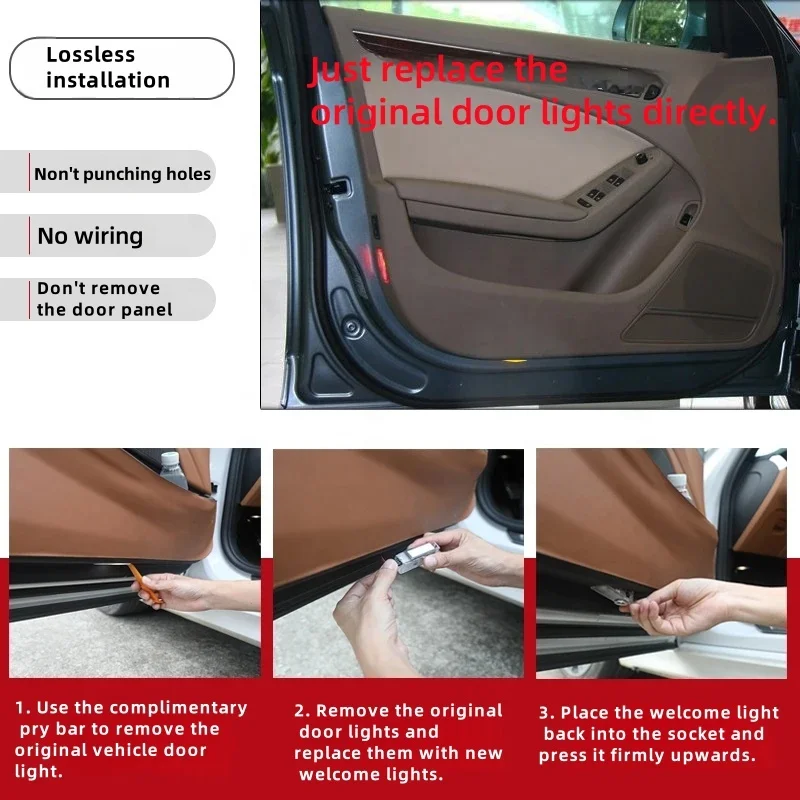 Lossless installation

Non't punching holes

No wiring

Don't remove the door panel

Just replace the original door lights directly.

1. Use the complimentary pry bar to remove the original vehicle door light.

2. Remove the original door lights and replace them with new welcome lights.

3. Place the welcome light back into the socket and press it firmly upwards.