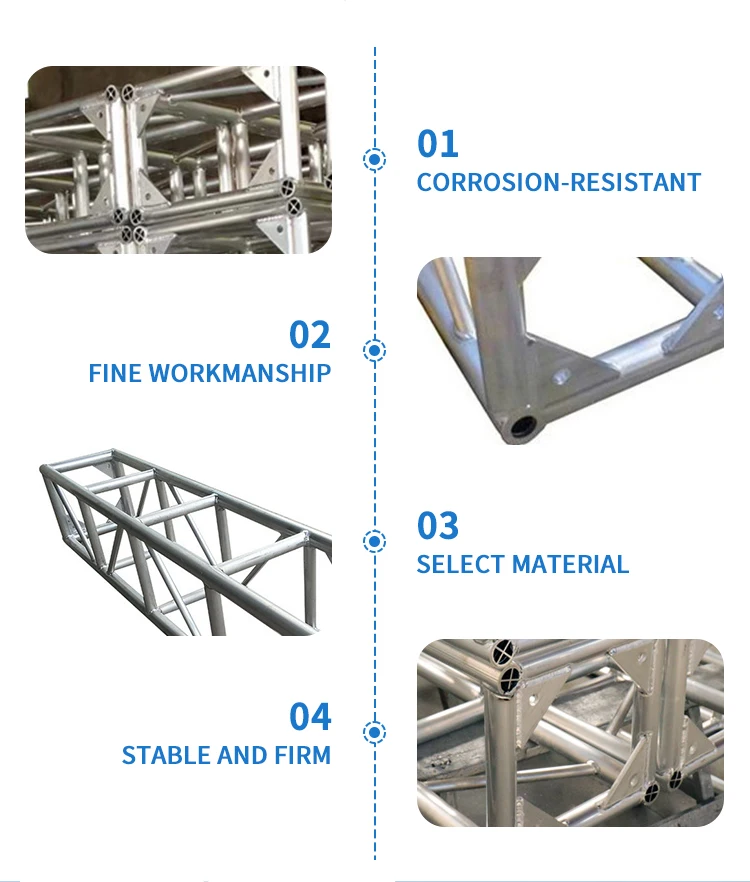 01
CORROSION-RESISTANT

02
FINE WORKMANSHIP

03
SELECT MATERIAL

04
STABLE AND FIRM