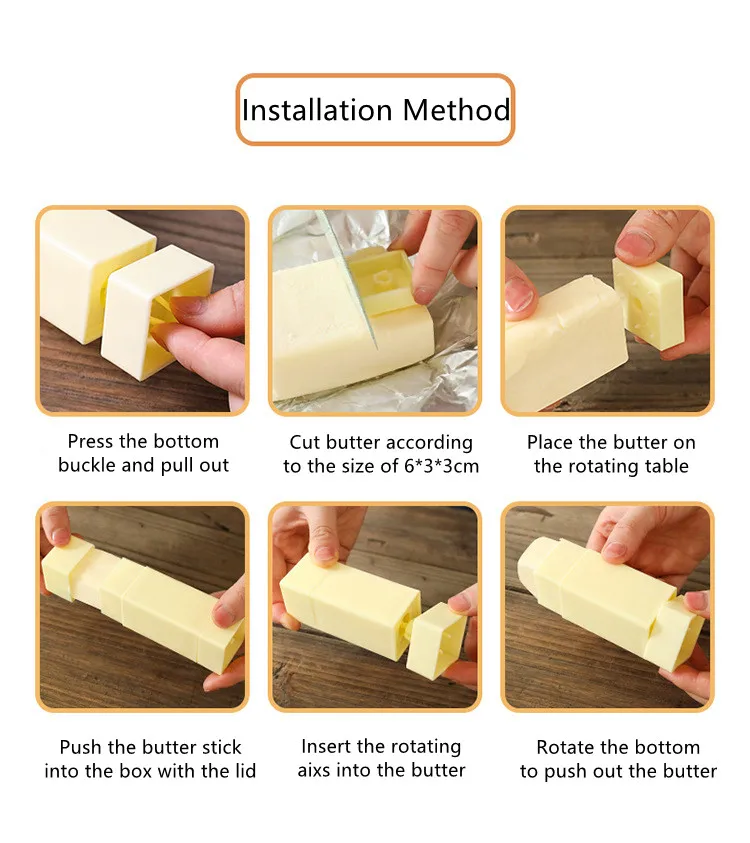 Installation Method

Press the bottom buckle and pull out

Cut butter according to the size of 6*3*3cm

Place the butter on the rotating table

Push the butter stick into the box with the lid

Insert the rotating aixs into the butter

Rotate the bottom to push out the butter