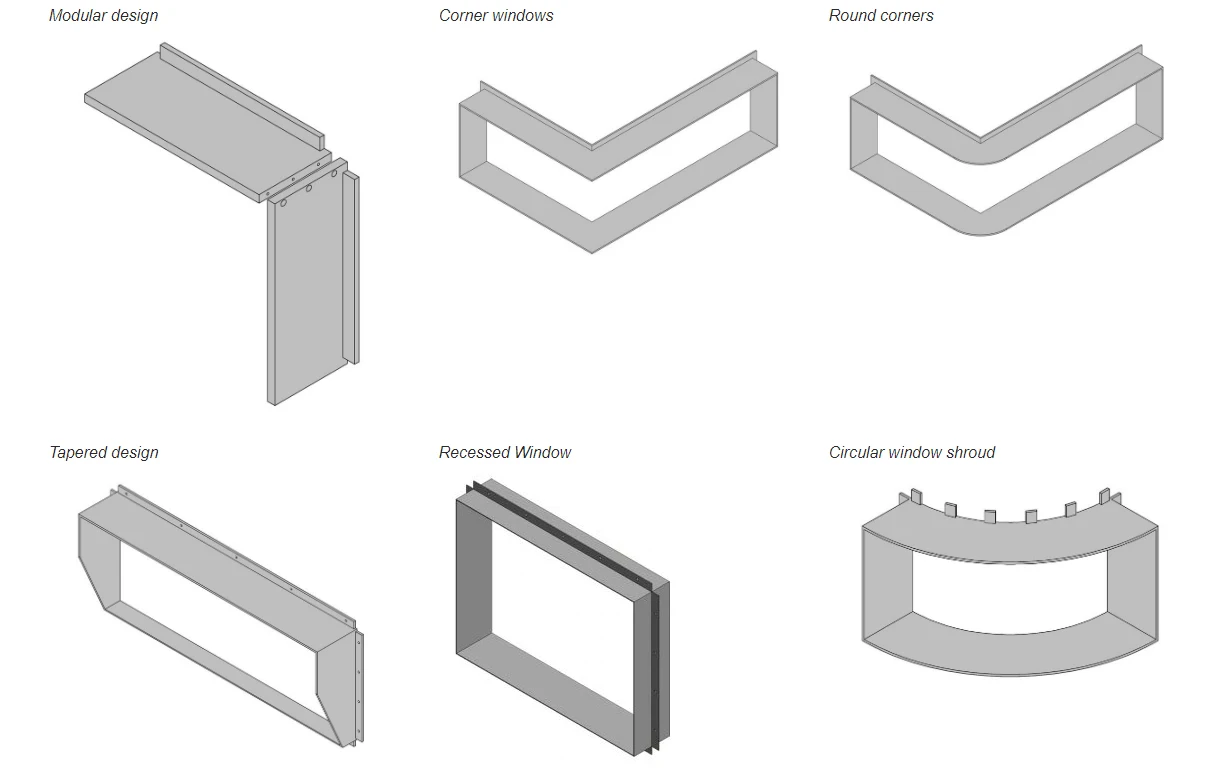 Modular design

Corner windows

Round corners

Tapered design

Recessed Window

Circular window shroud