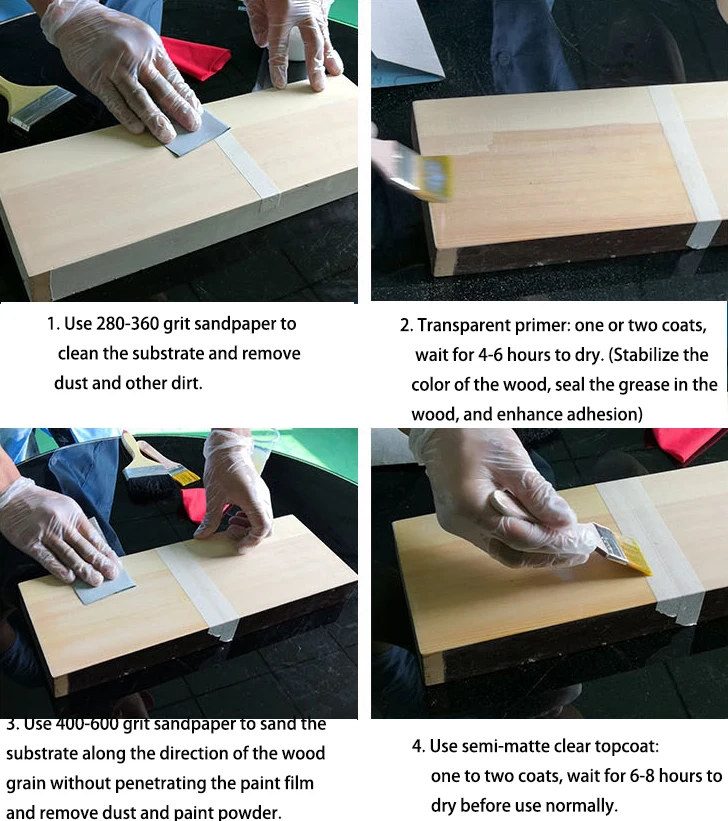 1. Use 280-360 grit sandpaper to clean the substrate and remove dust and other dirt.

2. Transparent primer: one or two coats, wait for 4-6 hours to dry. (Stabilize the color of the wood, seal the grease in the wood, and enhance adhesion)

3. Use 400-600 grit sandpaper to sand the substrate along the direction of the wood grain without penetrating the paint film and remove dust and paint powder.

4. Use semi-matte clear topcoat: one to two coats, wait for 6-8 hours to dry before use normally.