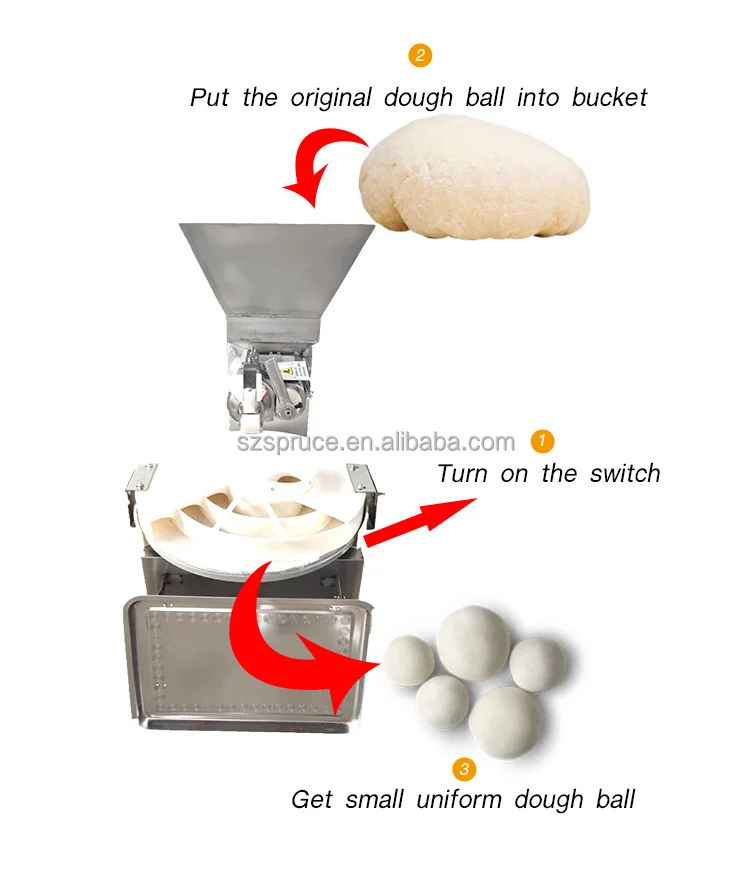 2
Put the original dough ball into bucket

szspruce.en.alibaba.com

1
Turn on the switch

3
Get small uniform dough ball