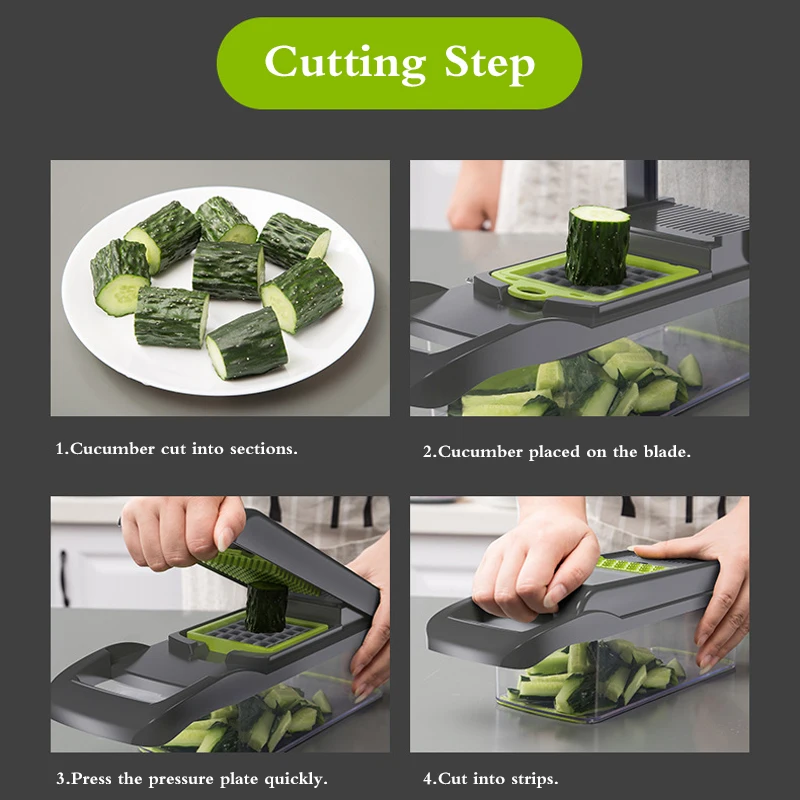 Cutting Step

1.Cucumber cut into sections.

2.Cucumber placed on the blade.

3.Press the pressure plate quickly.

4.Cut into strips.