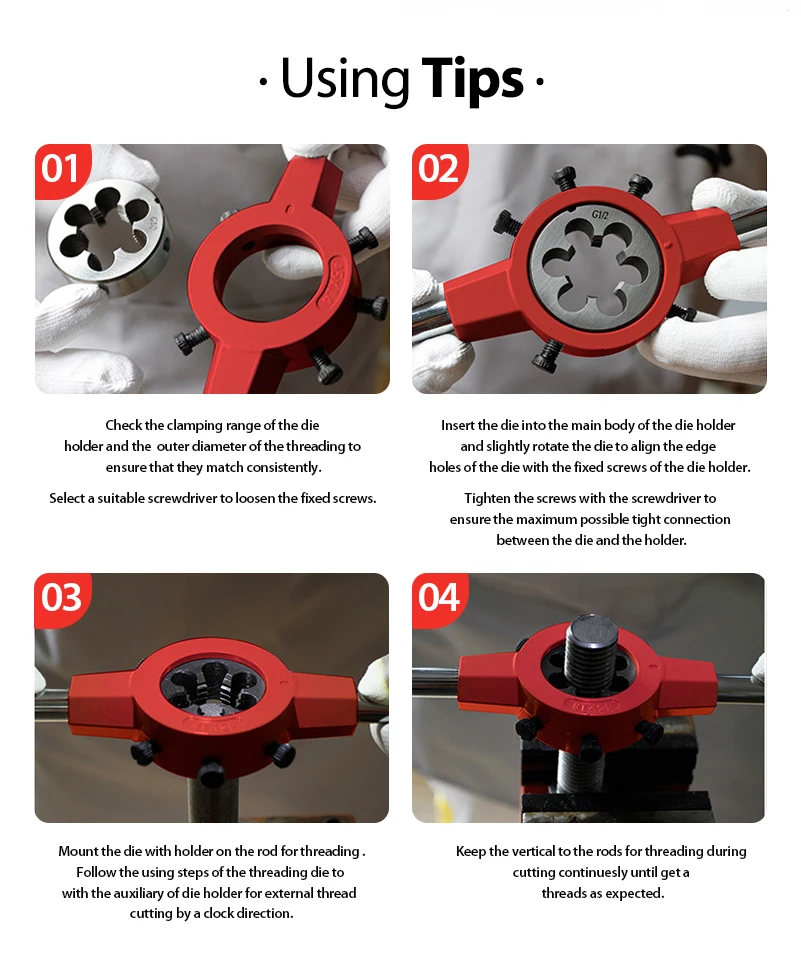 · Using Tips ·

01

Check the clamping range of the die holder and the outer diameter of the threading to ensure that they match consistently.

Select a suitable screwdriver to loosen the fixed screws.

02

G1/2

Insert the die into the main body of the die holder and slightly rotate the die to align the edge holes of the die with the fixed screws of the die holder.

Tighten the screws with the screwdriver to ensure the maximum possible tight connection between the die and the holder.

03

Mount the die with holder on the rod for threading . Follow the using steps of the threading die to with the auxiliary of die holder for external thread cutting by a clock direction.

04

Keep the vertical to the rods for threading during cutting continuesly until get a threads as expected.