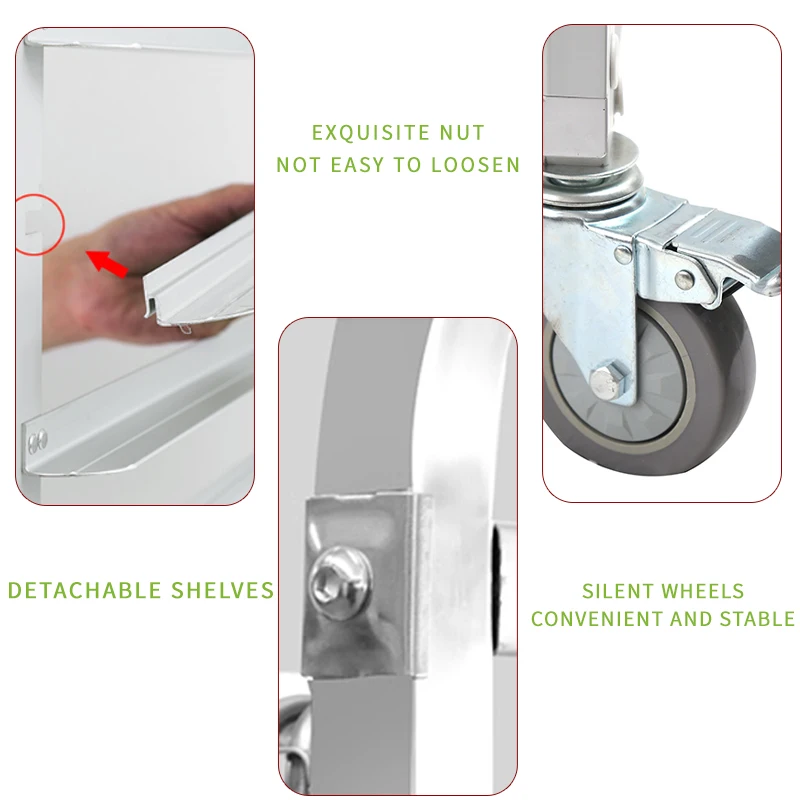 EXQUISITE NUT
NOT EASY TO LOOSEN

DETACHABLE SHELVES

SILENT WHEELS
CONVENIENT AND STABLE