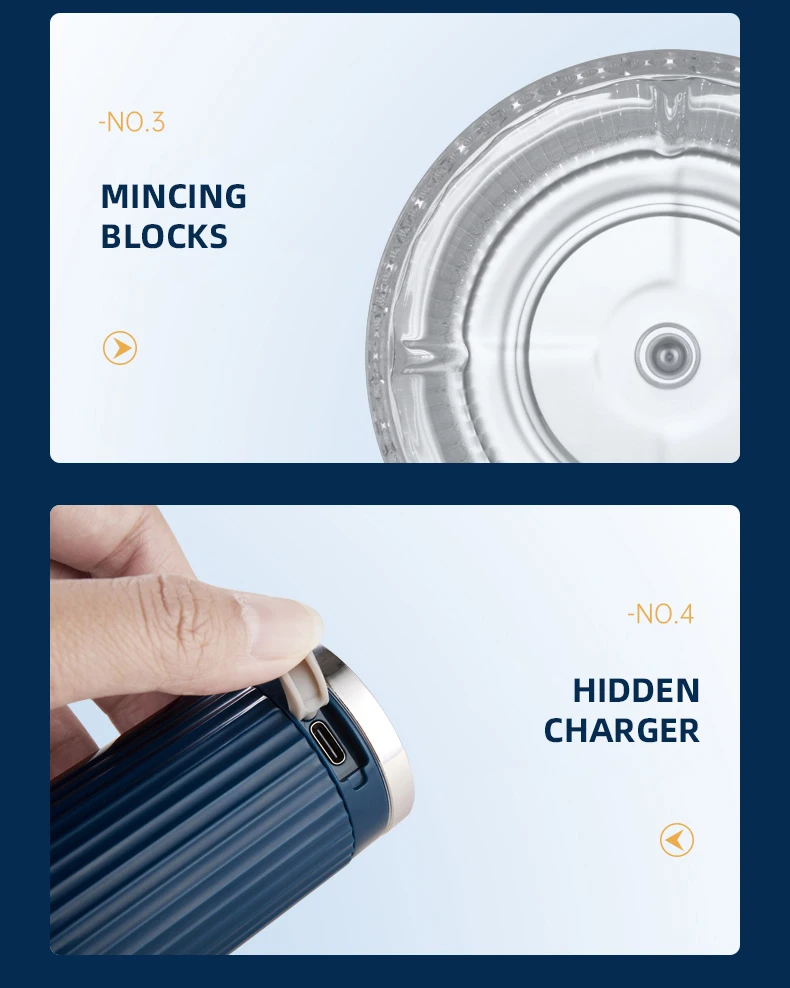 -NO.3

MINCING BLOCKS

-NO.4

HIDDEN CHARGER