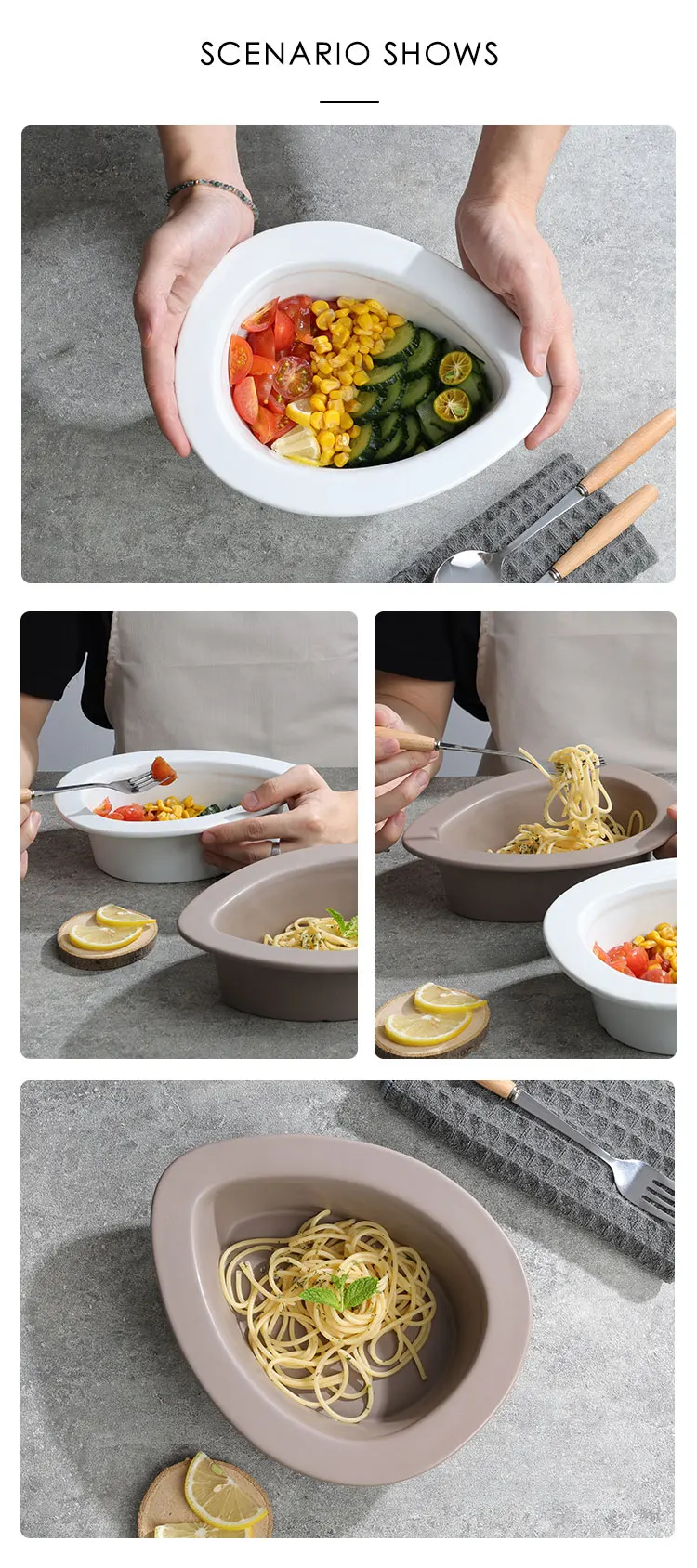 SCENARIO SHOWS