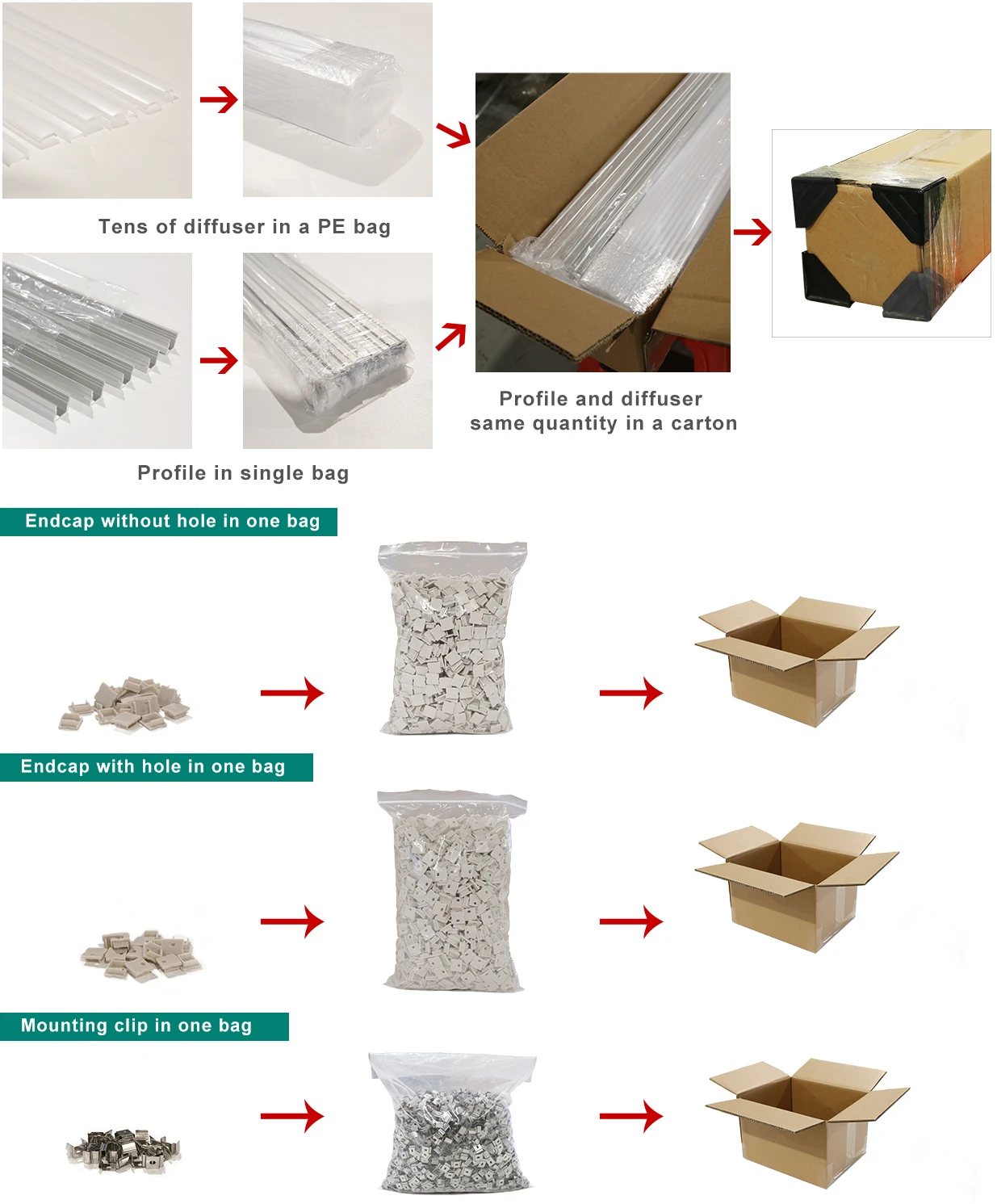 Tens of diffuser in a PE bag

Profile in single bag

Profile and diffuser same quantity in a carton

Endcap without hole in one bag

Endcap with hole in one bag

Mounting clip in one bag