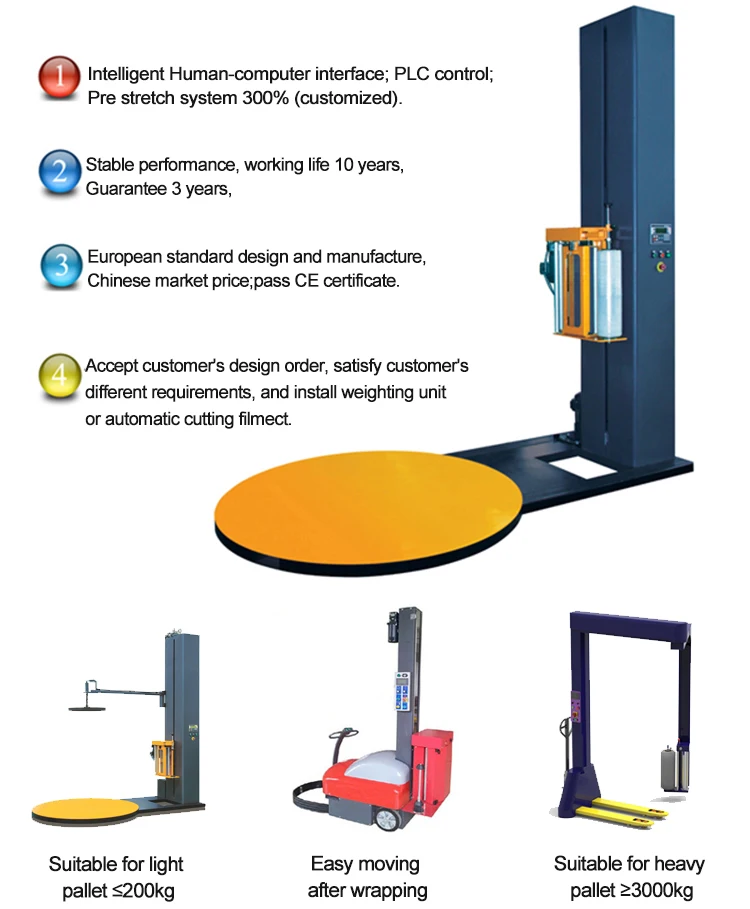 1 Intelligent Human-computer interface; PLC control; Pre stretch system 300% (customized).

2 Stable performance, working life 10 years, Guarantee 3 years,

3 European standard design and manufacture, Chinese market price;pass CE certificate.

4 Accept customer's design order, satisfy customer's different requirements, and install weighting unit or automatic cutting filmect.

Suitable for light pallet ≤200kg

Easy moving after wrapping

Suitable for heavy pallet ≥3000kg