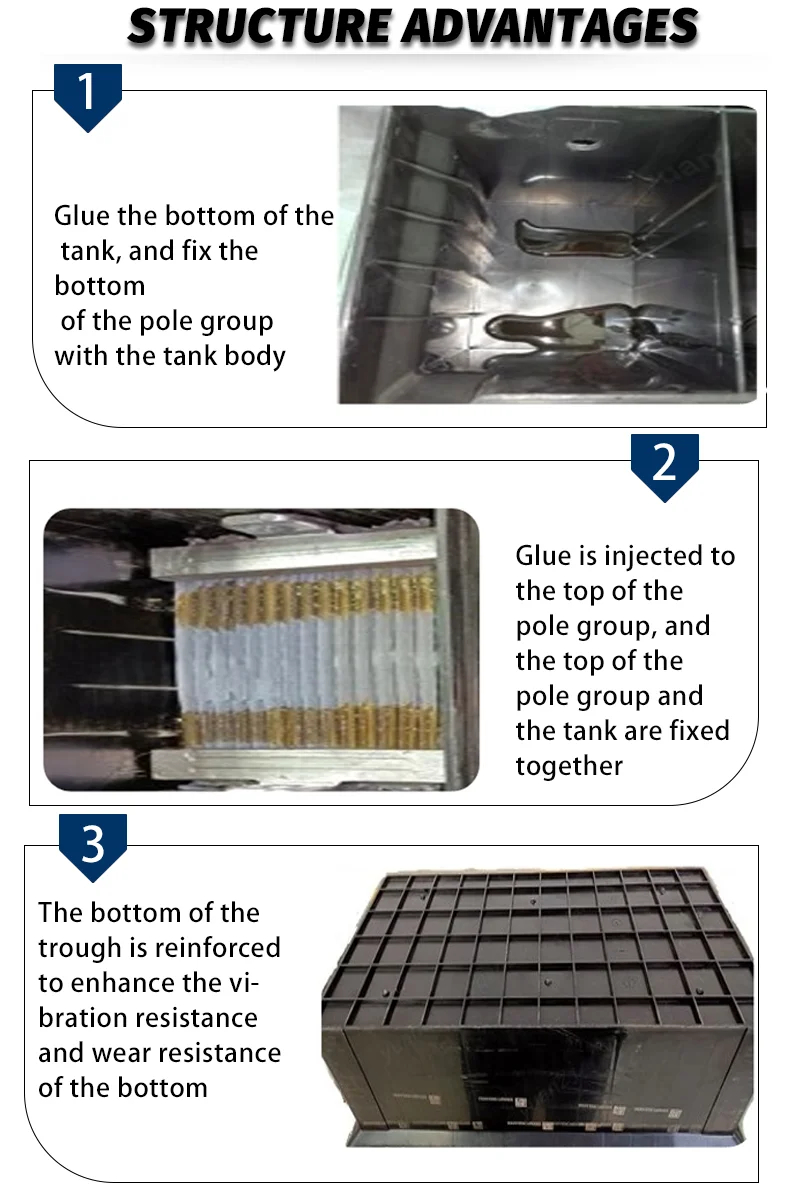 STRUCTURE ADVANTAGES

1

Glue the bottom of the tank, and fix the bottom of the pole group with the tank body

2

Glue is injected to the top of the pole group, and the top of the pole group and the tank are fixed together

3

The bottom of the trough is reinforced to enhance the vibration resistance and wear resistance of the bottom