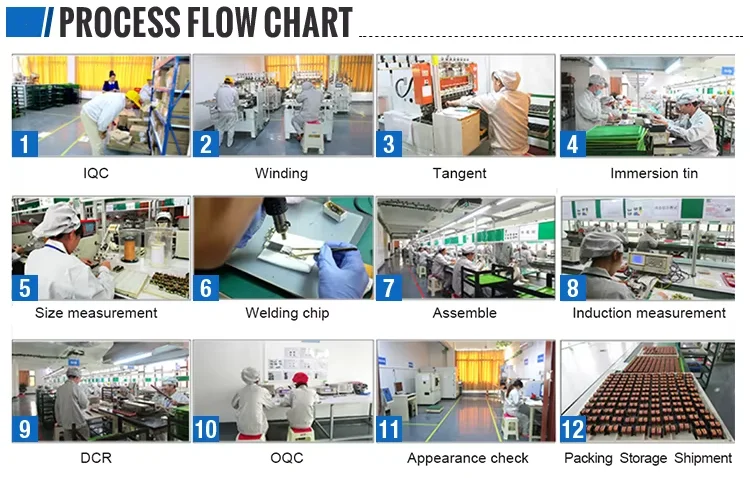 PROCESS FLOW CHART

1
IQC

2
Winding

3
Tangent

4
Immersion tin

5
Size measurement

6
Welding chip

7
Assemble

8
Induction measurement

9
DCR

10
OQC

11
Appearance check

12
Packing Storage Shipment