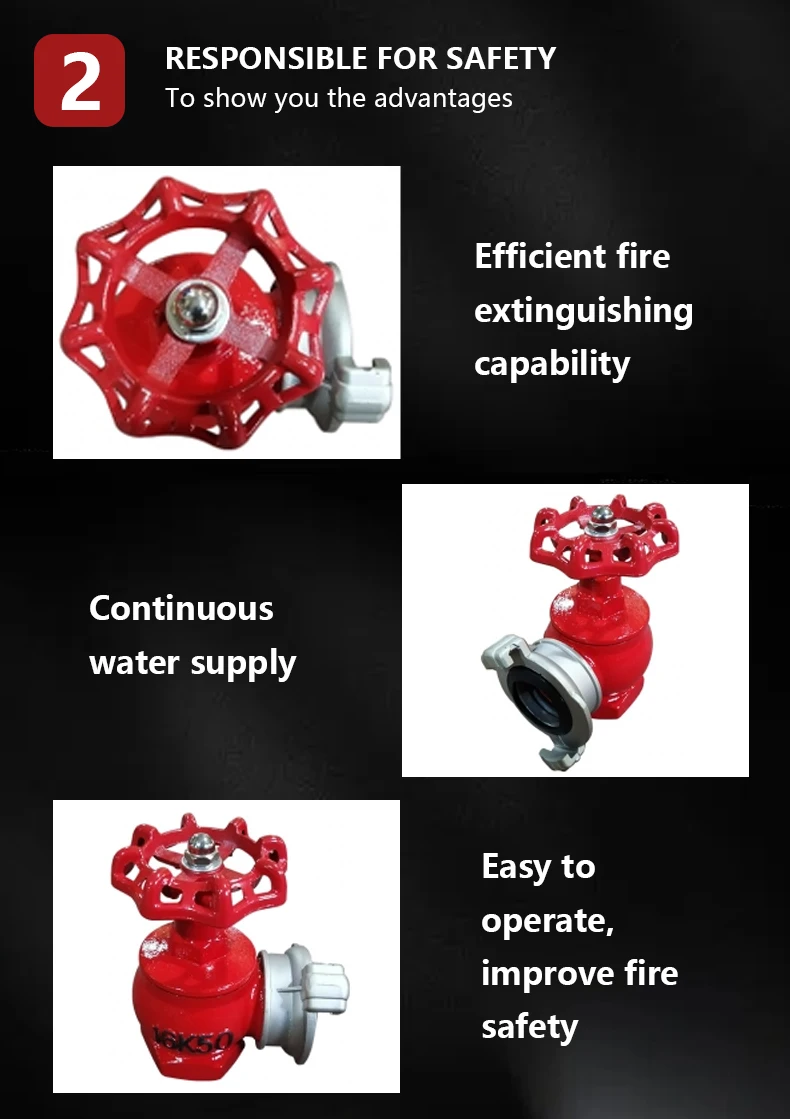 2

RESPONSIBLE FOR SAFETY
To show you the advantages

Efficient fire extinguishing capability

Continuous water supply

16K50

Easy to operate, improve fire safety