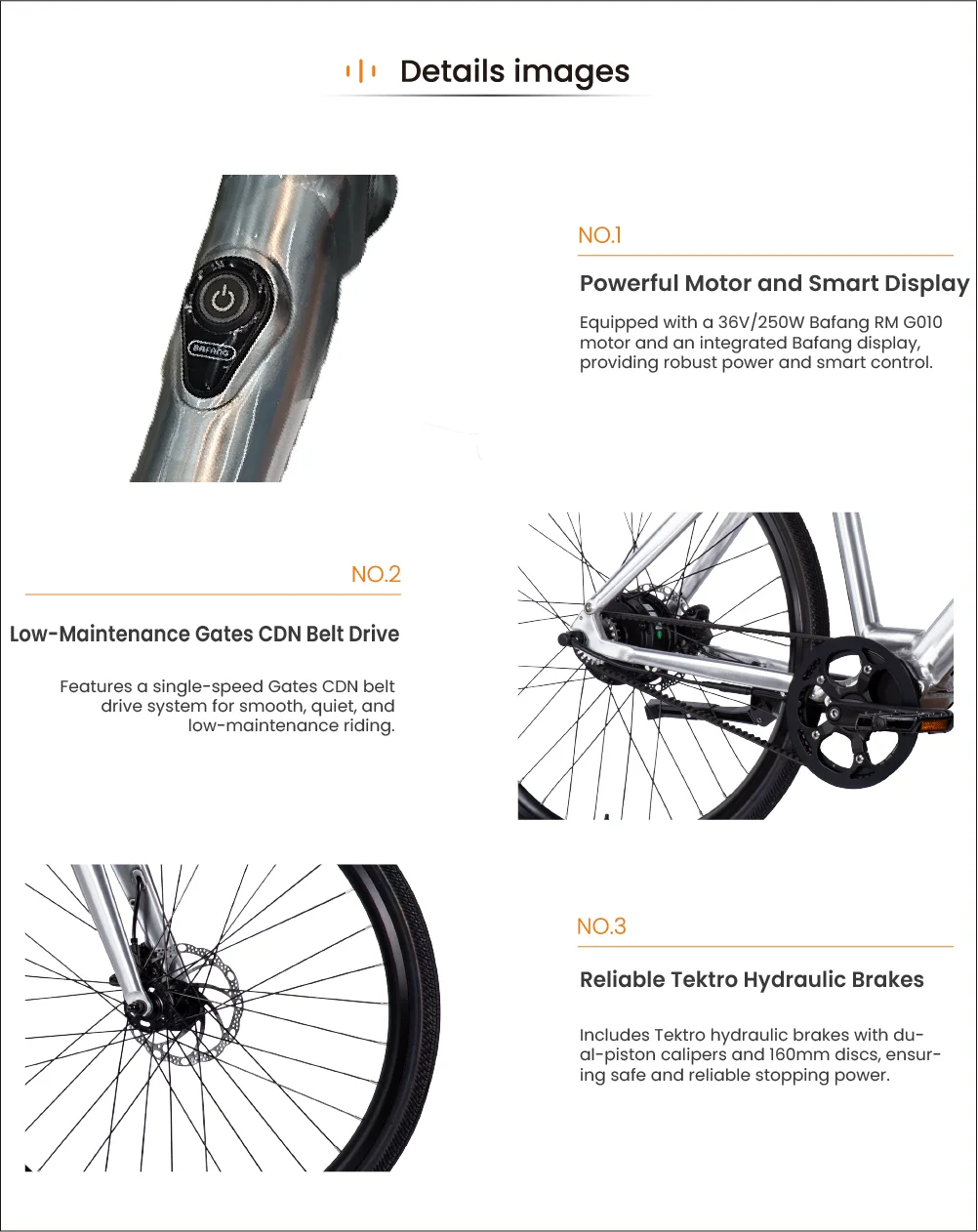 Details images

BAFANG

NO.1

Powerful Motor and Smart Display

Equipped with a 36V/250W Bafang RM G010 motor and an integrated Bafang display, providing robust power and smart control.

NO.2

Low-Maintenance Gates CDN Belt Drive

Features a single-speed Gates CDN belt drive system for smooth, quiet, and low-maintenance riding.

NO.3

Reliable Tektro Hydraulic Brakes

Includes Tektro hydraulic brakes with dual-piston calipers and 160mm discs, ensuring safe and reliable stopping power.