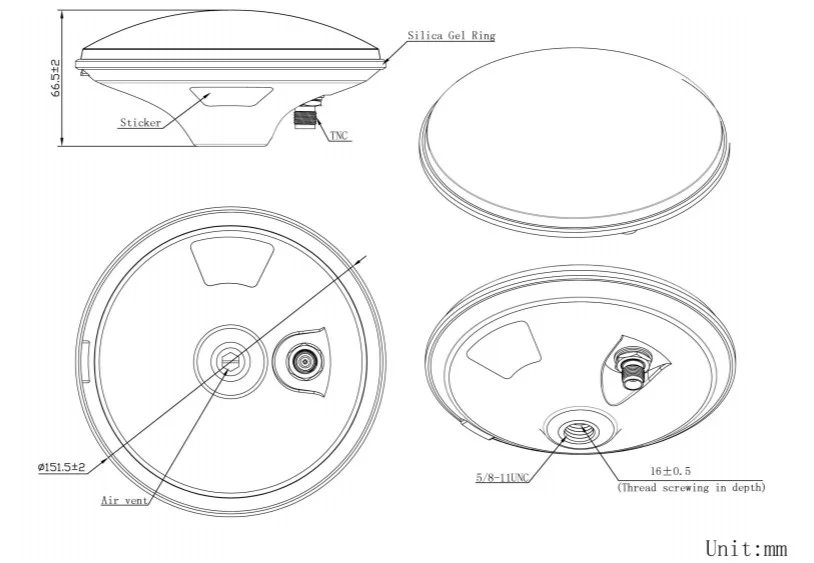 66.5±2

Silica Gel Ring

Sticker

TNC

ø151.5±2

Air vent

5/8-11UNC

16±0.5
(Thread screwing in depth)

Unit:mm