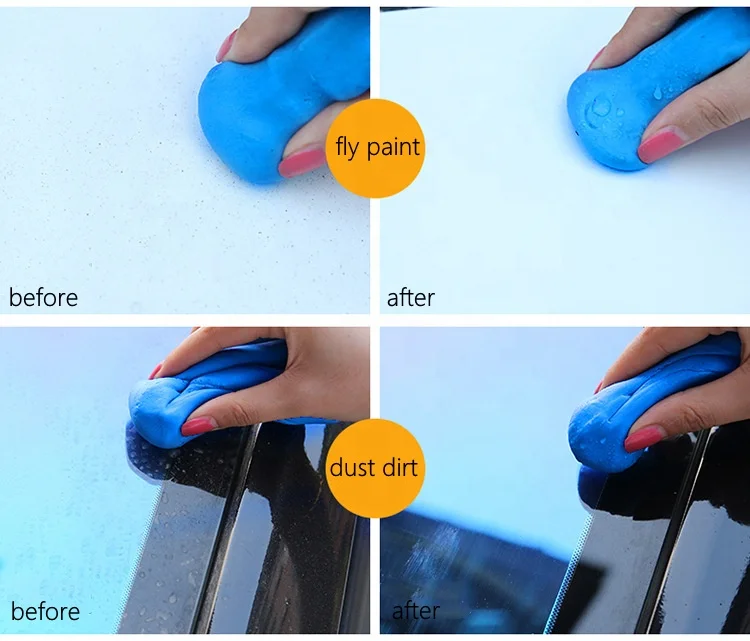 fly paint

before

after

dust dirt

before

after