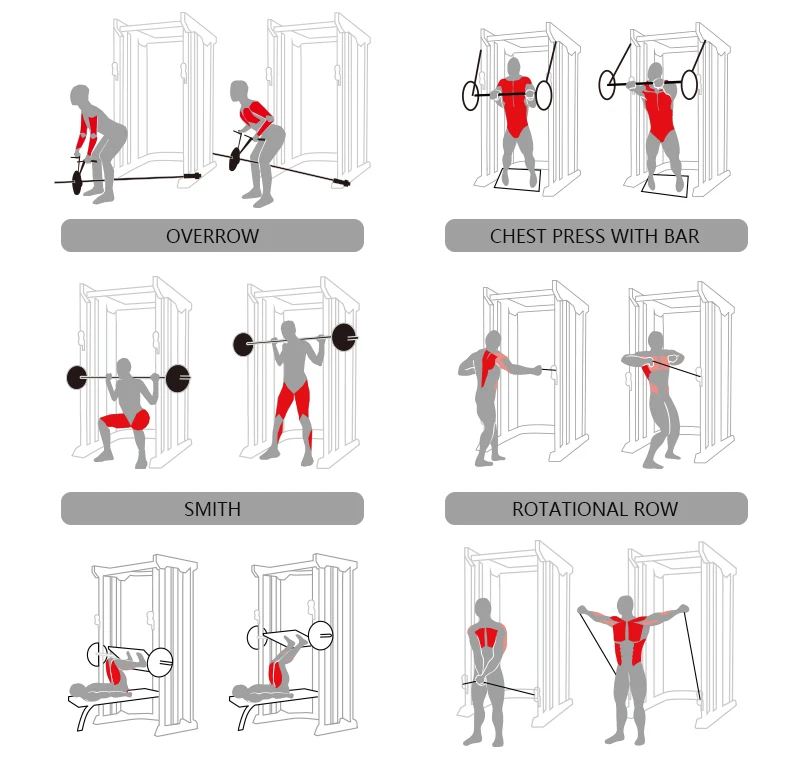 OVERROW

CHEST PRESS WITH BAR

SMITH

ROTATIONAL ROW