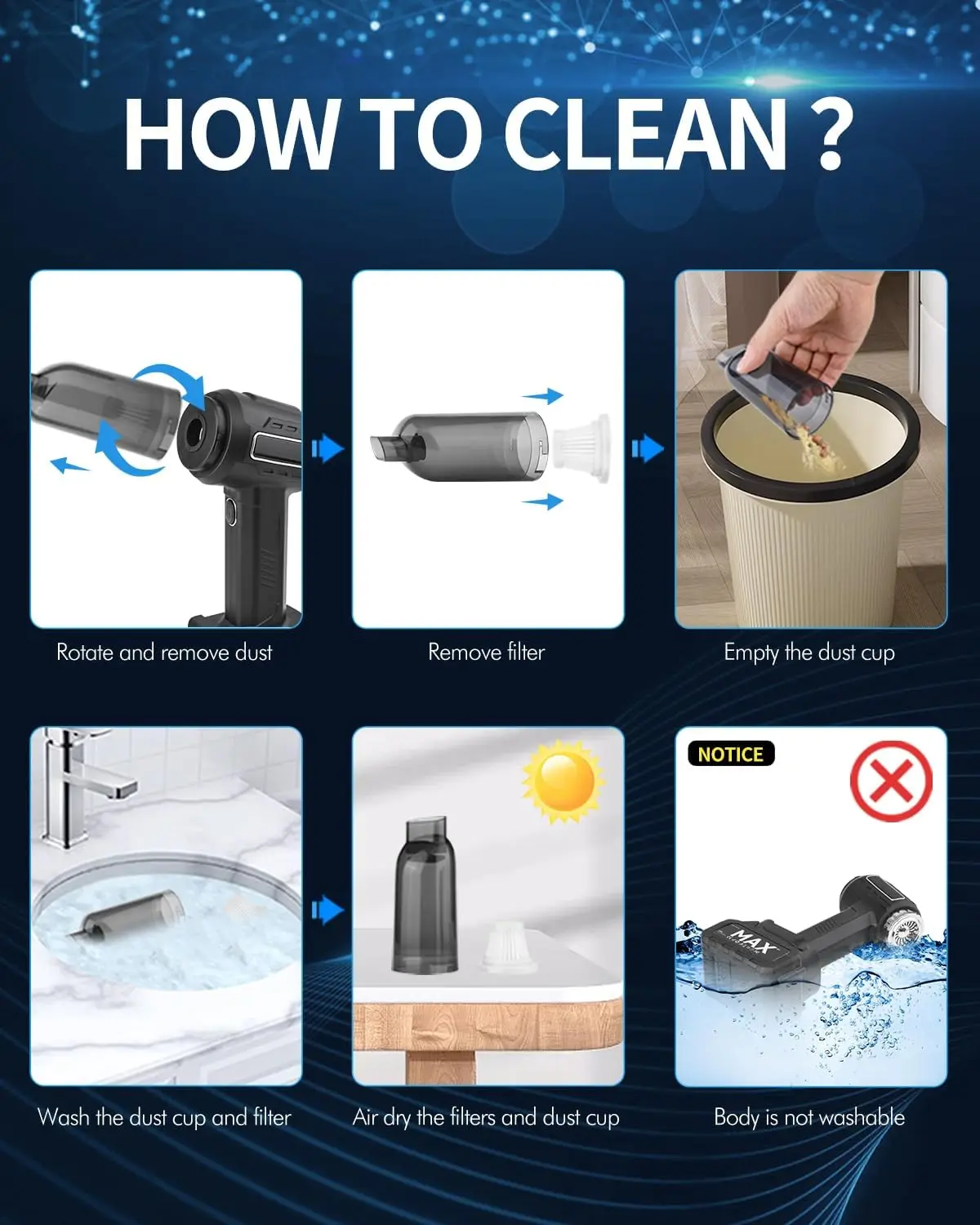 HOW TO CLEAN ?

Rotate and remove dust

Remove filter

Empty the dust cup

Wash the dust cup and filter

Air dry the filters and dust cup

NOTICE

MAX

Body is not washable