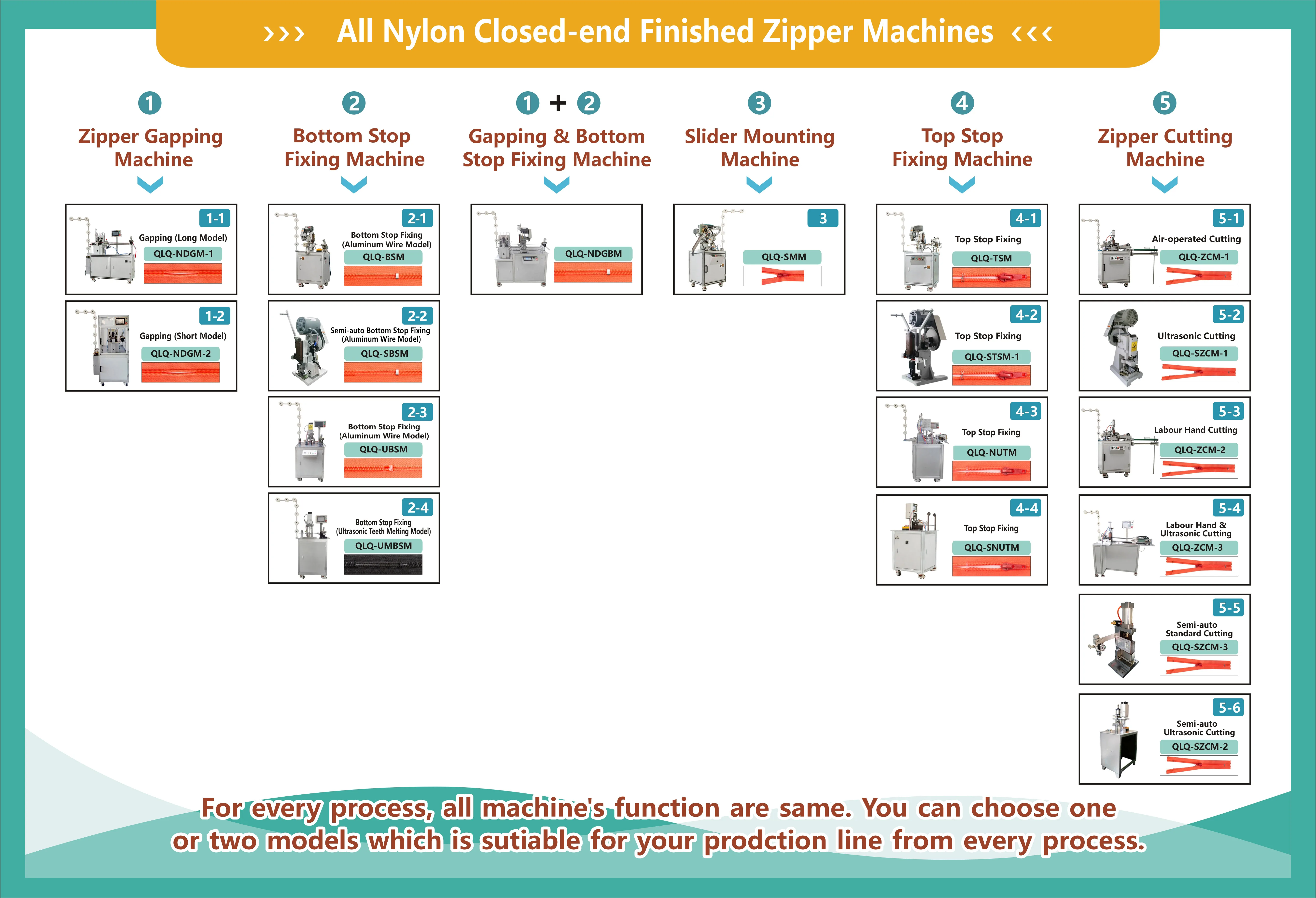 ››› All Nylon Closed-end Finished Zipper Machines ‹‹‹

1
Zipper Gapping Machine

1-1
Gapping (Long Model)
QLQ-NDGM-1

1-2
Gapping (Short Model)
QLQ-NDGM-2

2
Bottom Stop Fixing Machine

2-1
Bottom Stop Fixing (Aluminum Wire Model)
QLQ-BSM

2-2
Semi-auto Bottom Stop Fixing (Aluminum Wire Model)
QLQ-SBSM

2-3
Bottom Stop Fixing (Aluminum Wire Model)
QLQ-UBSM

2-4
Bottom Stop Fixing (Ultrasonic Teeth Melting Model)
QLQ-UMBSM

1 + 2
Gapping & Bottom Stop Fixing Machine

QLQ-NDGBM

3
Slider Mounting Machine

3
QLQ-SMM

4
Top Stop Fixing Machine

4-1
Top Stop Fixing
QLQ-TSM

4-2
Top Stop Fixing
QLQ-STSM-1

4-3
Top Stop Fixing
QLQ-NUTM

4-4
Top Stop Fixing
QLQ-SNUTM

5
Zipper Cutting Machine

5-1
Air-operated Cutting
QLQ-ZCM-1

5-2
Ultrasonic Cutting
QLQ-SZCM-1

5-3
Labour Hand Cutting
QLQ-ZCM-2

5-4
Labour Hand & Ultrasonic Cutting
QLQ-ZCM-3

5-5
Semi-auto Standard Cutting
QLQ-SZCM-3

5-6
Semi-auto Ultrasonic Cutting
QLQ-SZCM-2

For every process, all machine's function are same. You can choose one or two models which is sutiable for your prodction line from every process.