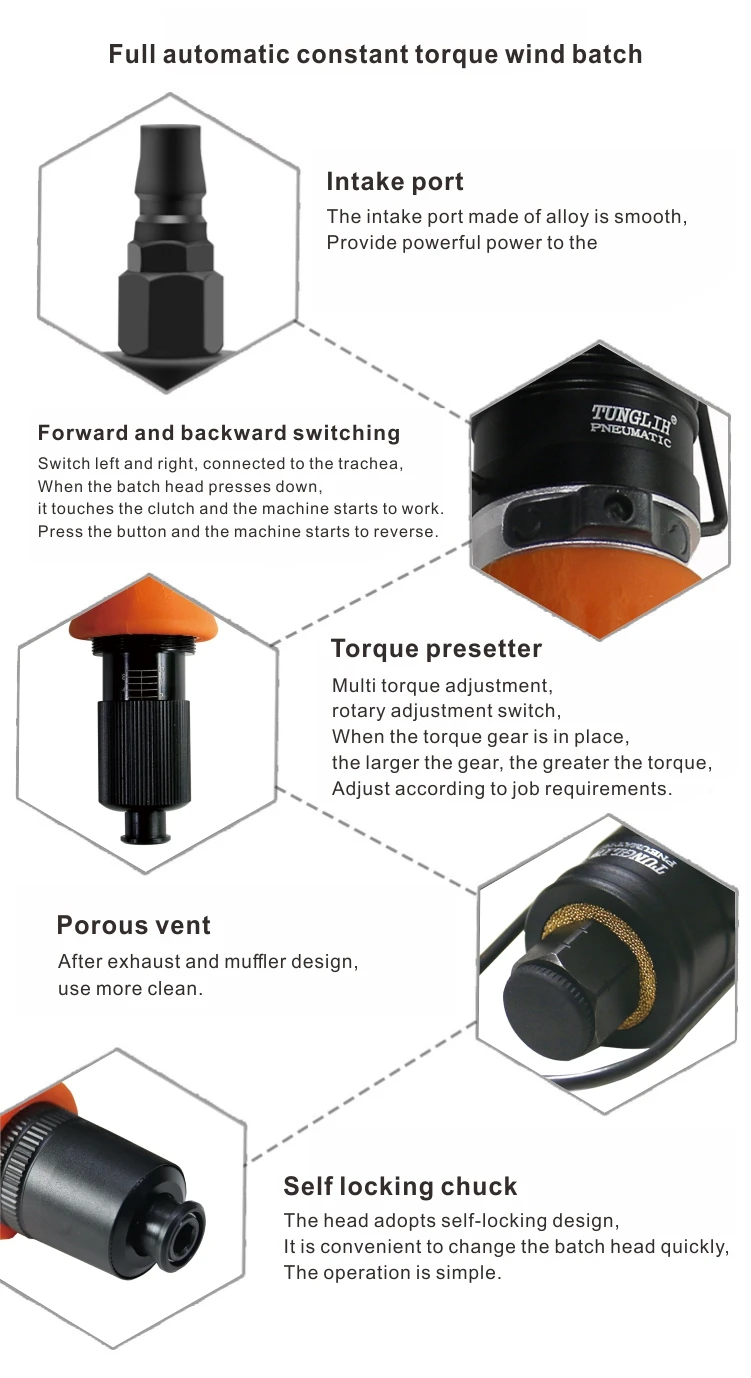 Full automatic constant torque wind batch

Intake port
The intake port made of alloy is smooth,
Provide powerful power to the

TUNGLIH®
PNEUMATIC

Forward and backward switching
Switch left and right, connected to the trachea,
When the batch head presses down,
it touches the clutch and the machine starts to work.
Press the button and the machine starts to reverse.

Torque presetter
Multi torque adjustment,
rotary adjustment switch,
When the torque gear is in place,
the larger the gear, the greater the torque,
Adjust according to job requirements.

TUNGLIH
PNEUMATIC

Porous vent
After exhaust and muffler design,
use more clean.

Self locking chuck
The head adopts self-locking design,
It is convenient to change the batch head quickly,
The operation is simple.