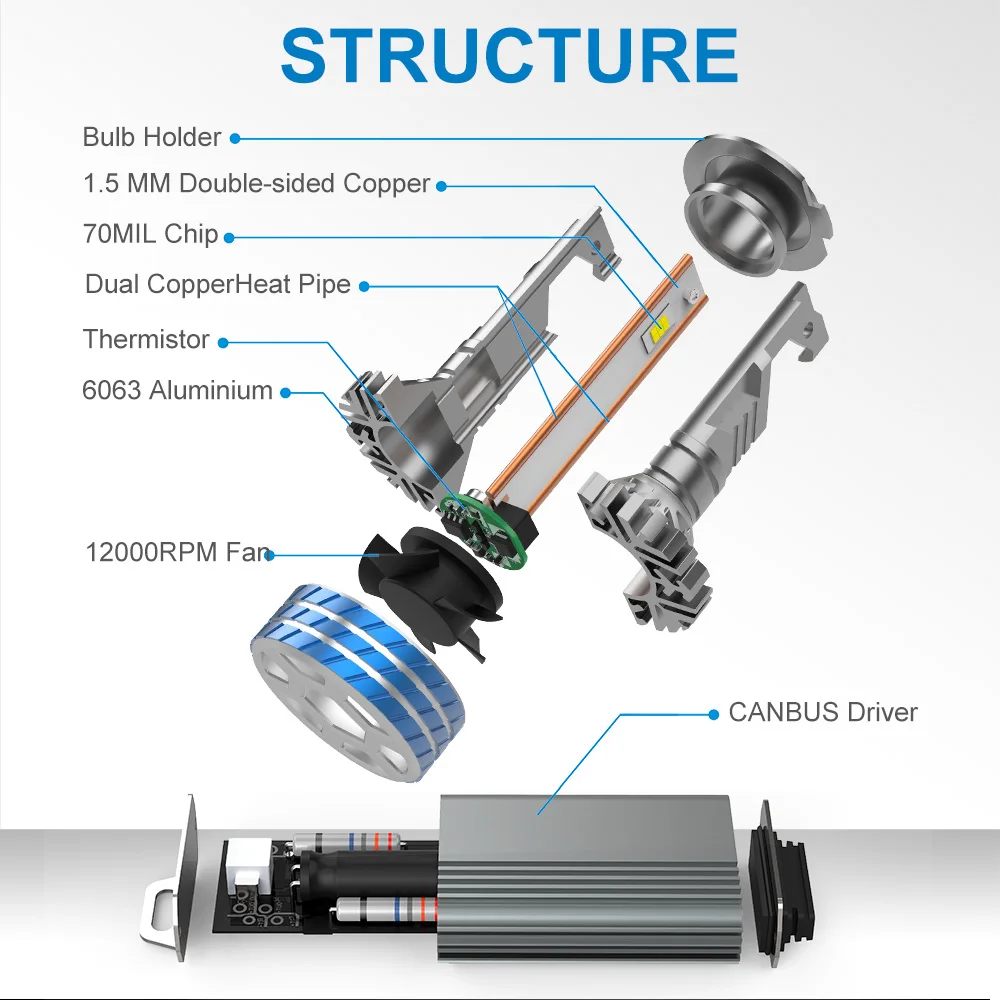 STRUCTURE

Bulb Holder

1.5 MM Double-sided Copper

70MIL Chip

Dual CopperHeat Pipe

Thermistor

6063 Aluminium

12000RPM Fan

CANBUS Driver