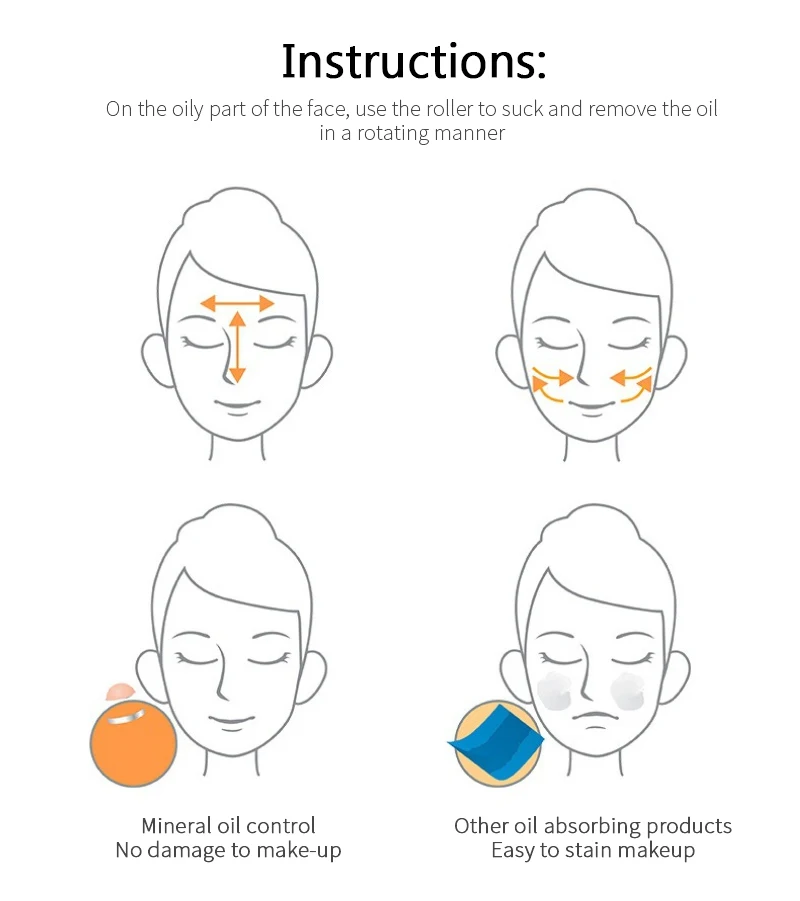 Instructions:

On the oily part of the face, use the roller to suck and remove the oil in a rotating manner

Mineral oil control
No damage to make-up

Other oil absorbing products
Easy to stain makeup