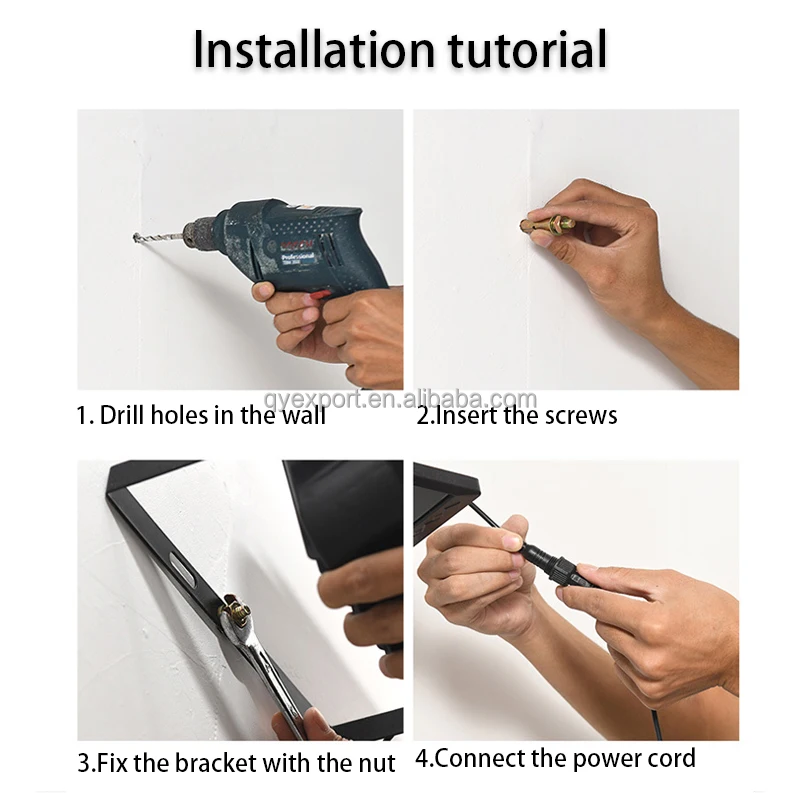 Installation tutorial

BOSCH
Professional

gyexport.en.alibaba.com

1. Drill holes in the wall

2.Insert the screws

3.Fix the bracket with the nut

4.Connect the power cord