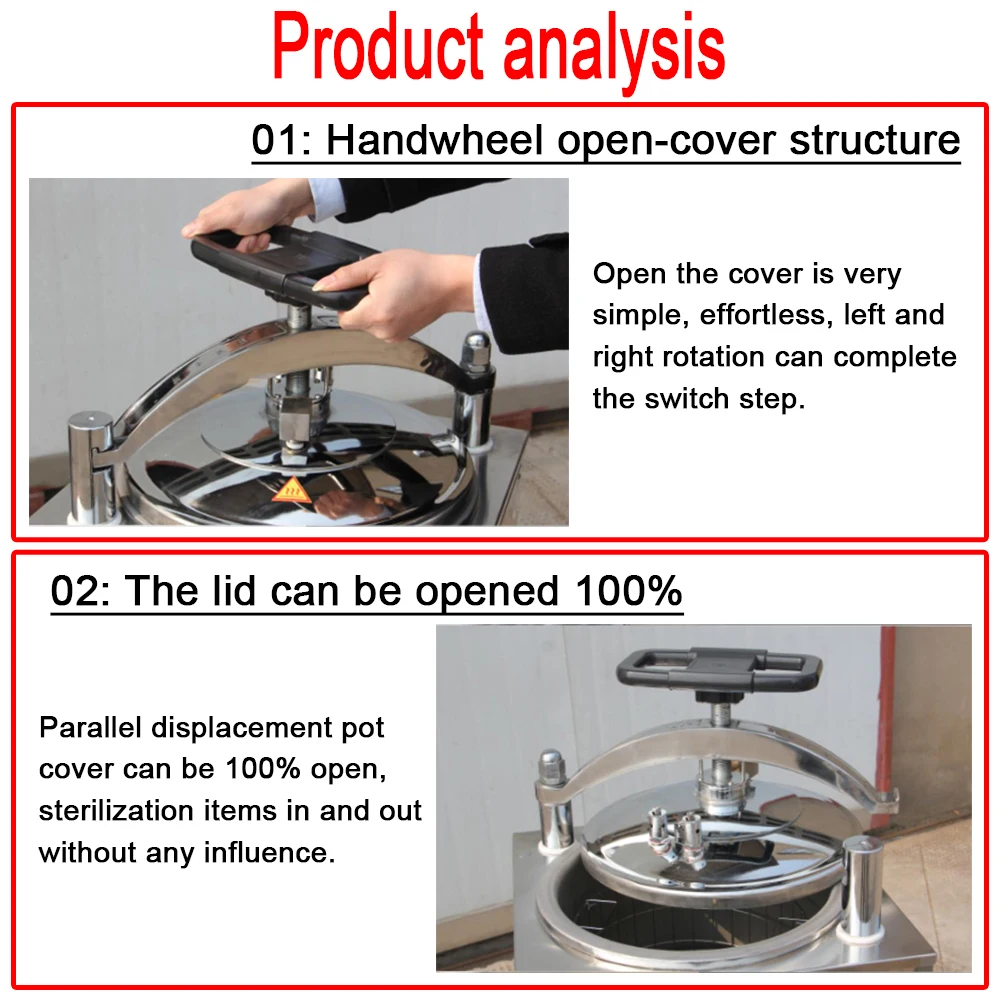 Product analysis

01: Handwheel open-cover structure

Open the cover is very simple, effortless, left and right rotation can complete the switch step.

02: The lid can be opened 100%

Parallel displacement pot cover can be 100% open, sterilization items in and out without any influence.