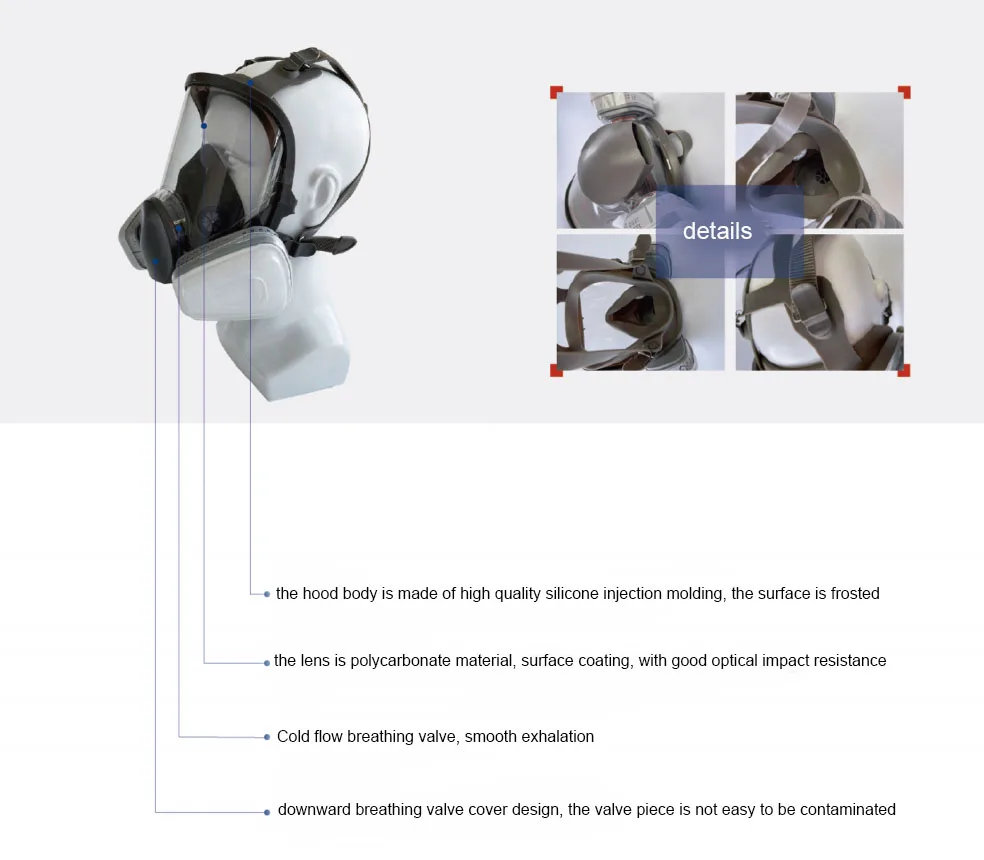 details

the hood body is made of high quality silicone injection molding, the surface is frosted

the lens is polycarbonate material, surface coating, with good optical impact resistance

Cold flow breathing valve, smooth exhalation

downward breathing valve cover design, the valve piece is not easy to be contaminated