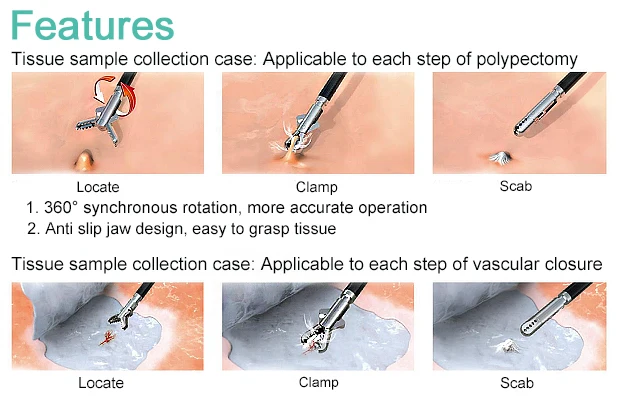 Features

Tissue sample collection case: Applicable to each step of polypectomy

Locate

Clamp

Scab

1. 360° synchronous rotation, more accurate operation
2. Anti slip jaw design, easy to grasp tissue

Tissue sample collection case: Applicable to each step of vascular closure

Locate

Clamp

Scab