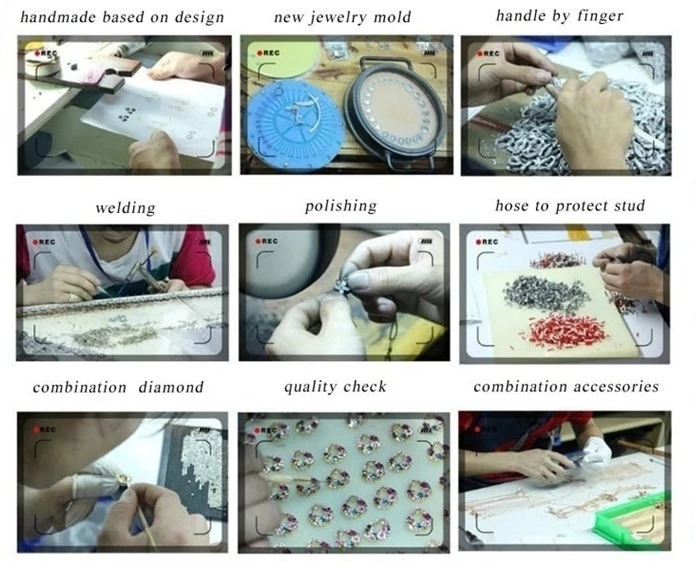 handmade based on design

REC

new jewelry mold

REC

handle by finger

REC

welding

REC

polishing

REC

hose to protect stud

REC

combination diamond

REC

quality check

REC

combination accessories