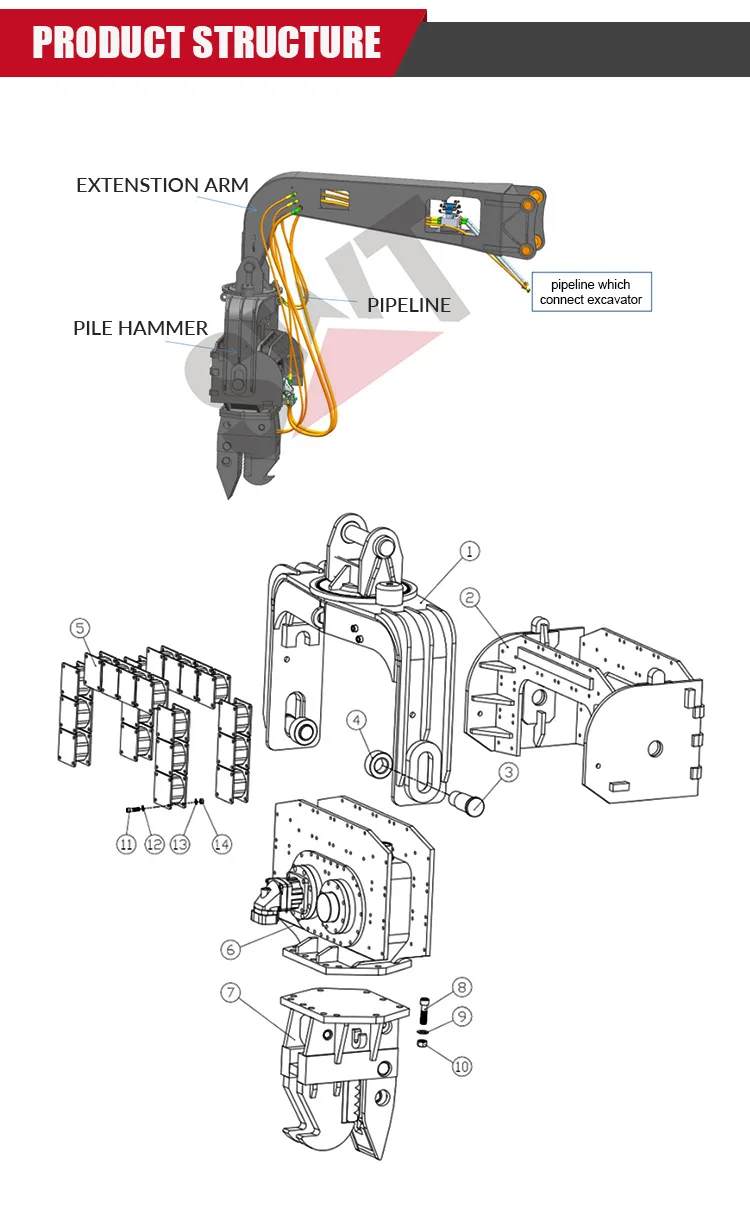 PRODUCT STRUCTURE

EXTENSTION ARM

PIPELINE

PILE HAMMER

pipeline which connect excavator

1

2

5

4

3

11

12

13

14

6

7

8

9

10