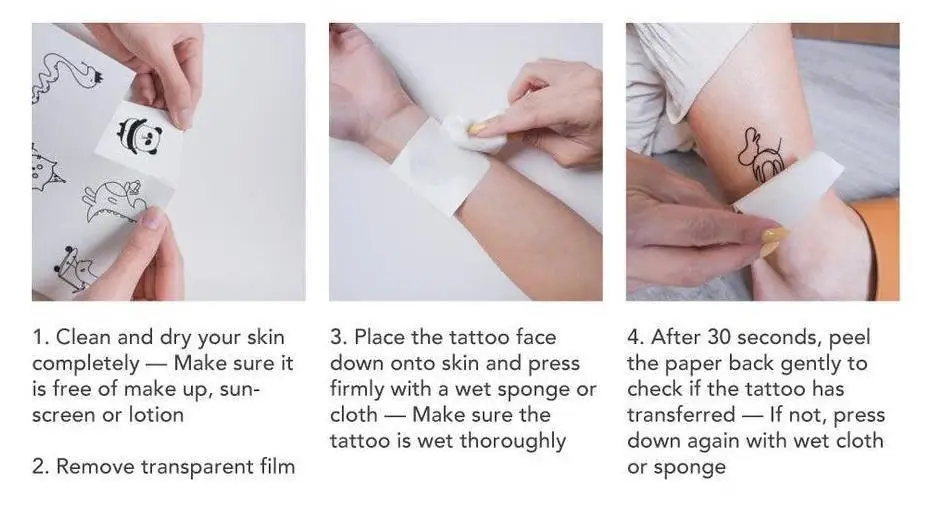 1. Clean and dry your skin completely — Make sure it is free of make up, sunscreen or lotion

2. Remove transparent film

3. Place the tattoo face down onto skin and press firmly with a wet sponge or cloth — Make sure the tattoo is wet thoroughly

4. After 30 seconds, peel the paper back gently to check if the tattoo has transferred — If not, press down again with wet cloth or sponge