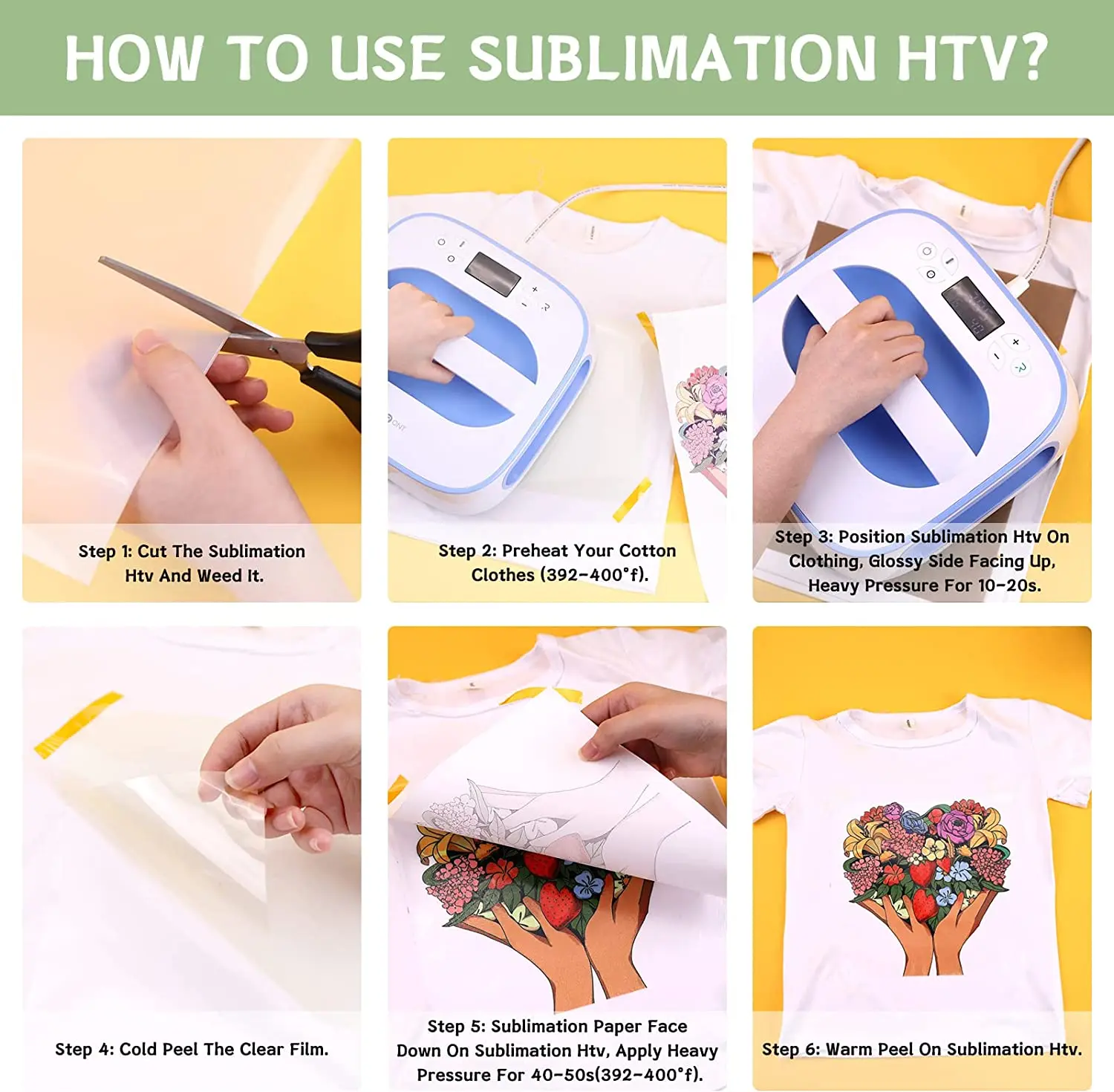 HOW TO USE SUBLIMATION HTV?

Step 1: Cut The Sublimation Htv And Weed It.

Step 2: Preheat Your Cotton Clothes (392-400°f).

Step 3: Position Sublimation Htv On Clothing, Glossy Side Facing Up, Heavy Pressure For 10-20s.

Step 4: Cold Peel The Clear Film.

Step 5: Sublimation Paper Face Down On Sublimation Htv, Apply Heavy Pressure For 40-50s(392-400°f).

Step 6: Warm Peel On Sublimation Htv.