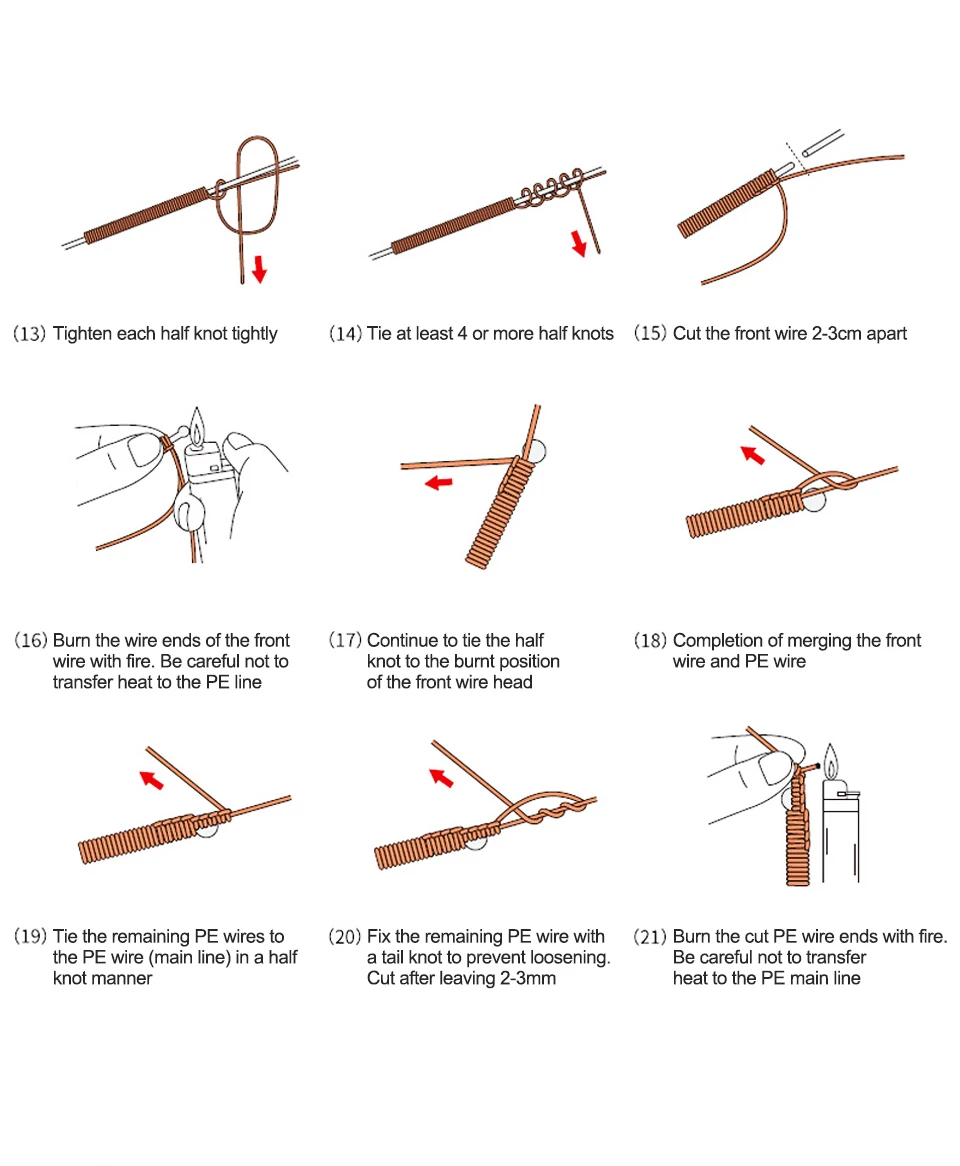 (13) Tighten each half knot tightly

(14) Tie at least 4 or more half knots

(15) Cut the front wire 2-3cm apart

(16) Burn the wire ends of the front wire with fire. Be careful not to transfer heat to the PE line

(17) Continue to tie the half knot to the burnt position of the front wire head

(18) Completion of merging the front wire and PE wire

(19) Tie the remaining PE wires to the PE wire (main line) in a half knot manner

(20) Fix the remaining PE wire with a tail knot to prevent loosening. Cut after leaving 2-3mm

(21) Burn the cut PE wire ends with fire. Be careful not to transfer heat to the PE main line