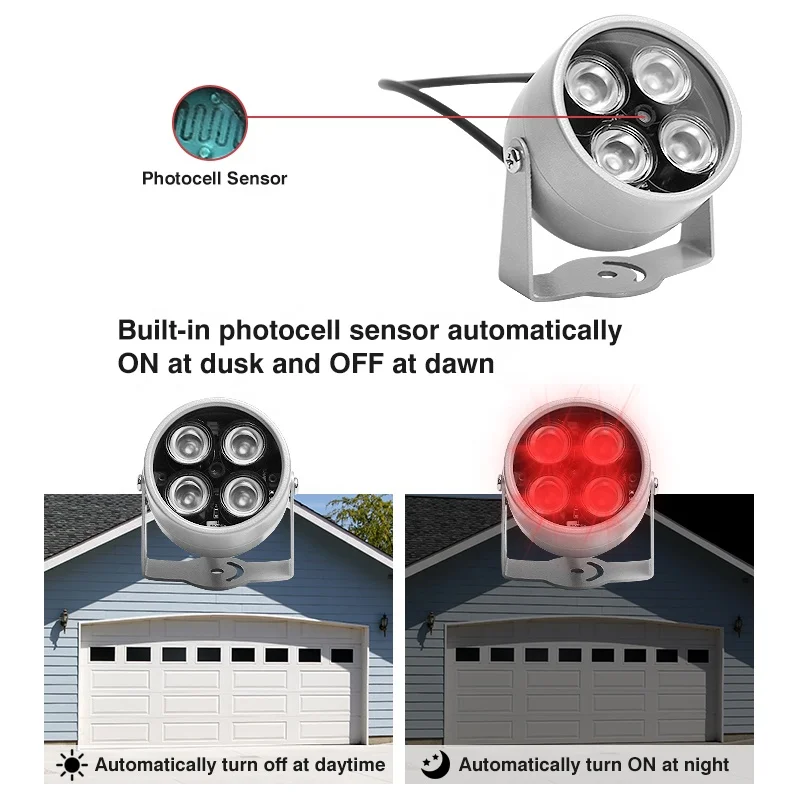 Photocell Sensor

Built-in photocell sensor automatically ON at dusk and OFF at dawn

Automatically turn off at daytime

Automatically turn ON at night