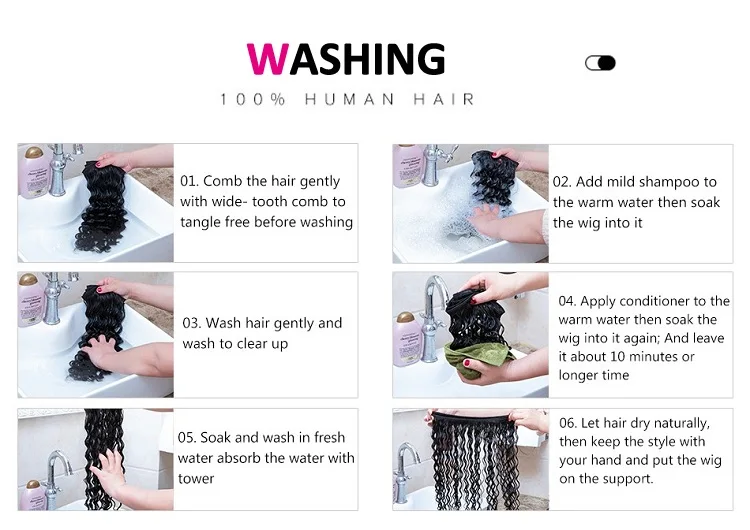 WASHING

100% HUMAN HAIR

01. Comb the hair gently with wide- tooth comb to tangle free before washing

02. Add mild shampoo to the warm water then soak the wig into it

03. Wash hair gently and wash to clear up

04. Apply conditioner to the warm water then soak the wig into it again; And leave it about 10 minutes or longer time

05. Soak and wash in fresh water absorb the water with tower

06. Let hair dry naturally, then keep the style with your hand and put the wig on the support.