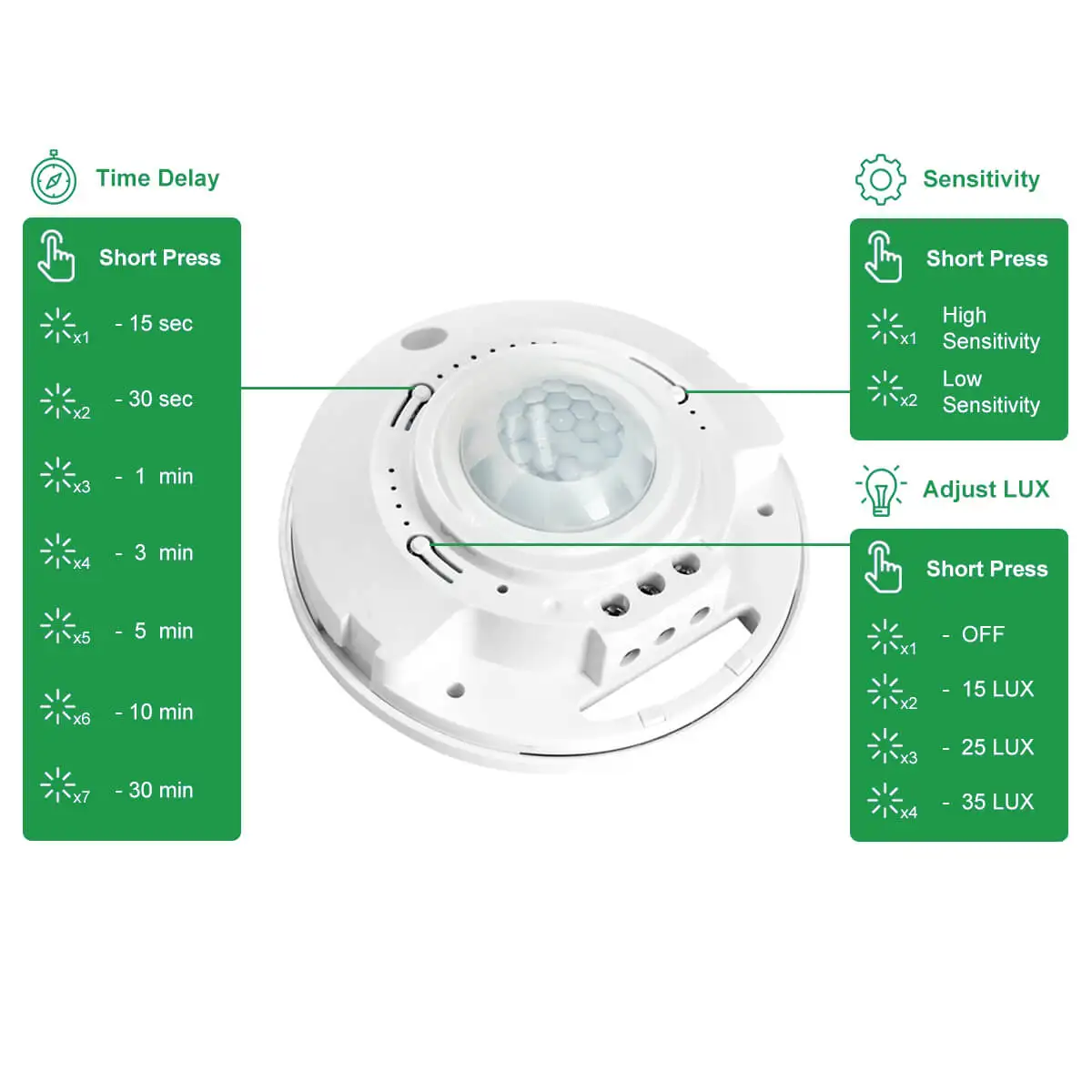 Time Delay

Short Press

x1 - 15 sec

x2 - 30 sec

x3 - 1 min

x4 - 3 min

x5 - 5 min

x6 - 10 min

x7 - 30 min

Sensitivity

Short Press

x1 High Sensitivity

x2 Low Sensitivity

Adjust LUX

Short Press

x1 - OFF

x2 - 15 LUX

x3 - 25 LUX

x4 - 35 LUX