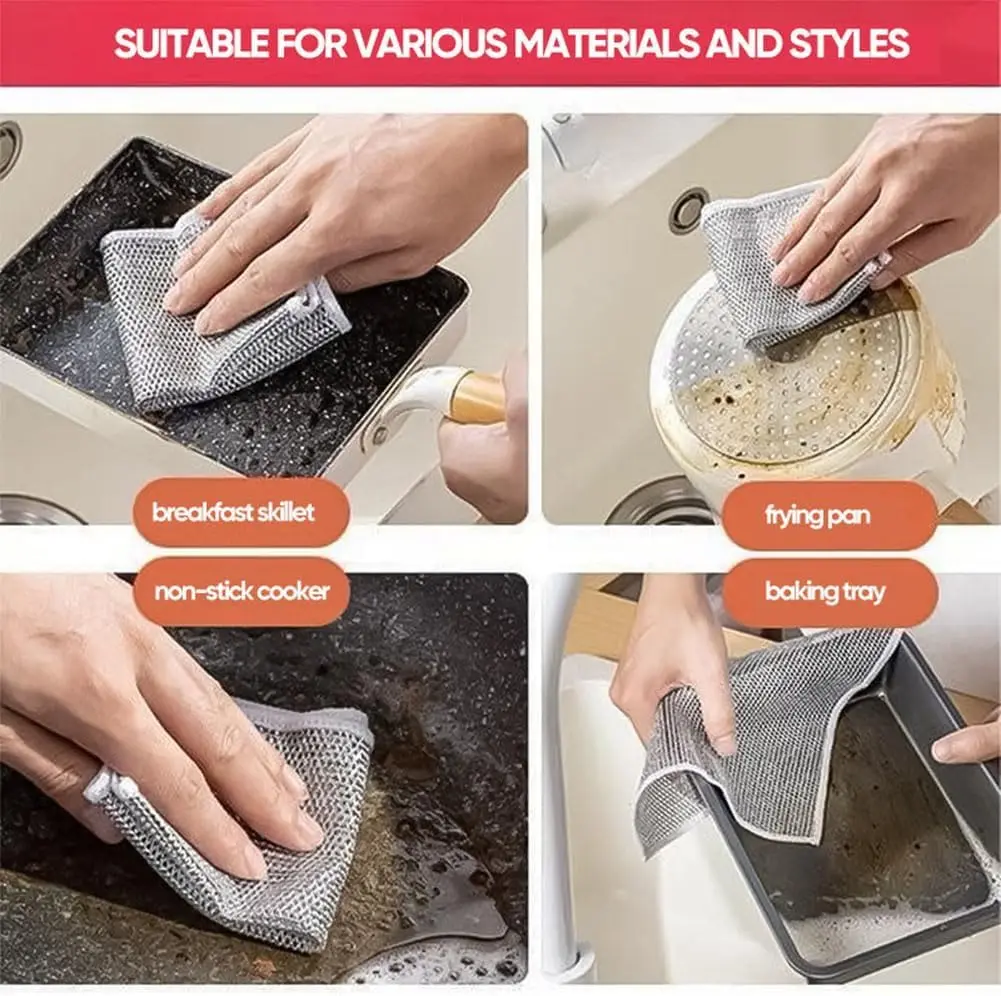 SUITABLE FOR VARIOUS MATERIALS AND STYLES

breakfast skillet

frying pan

non-stick cooker

baking tray